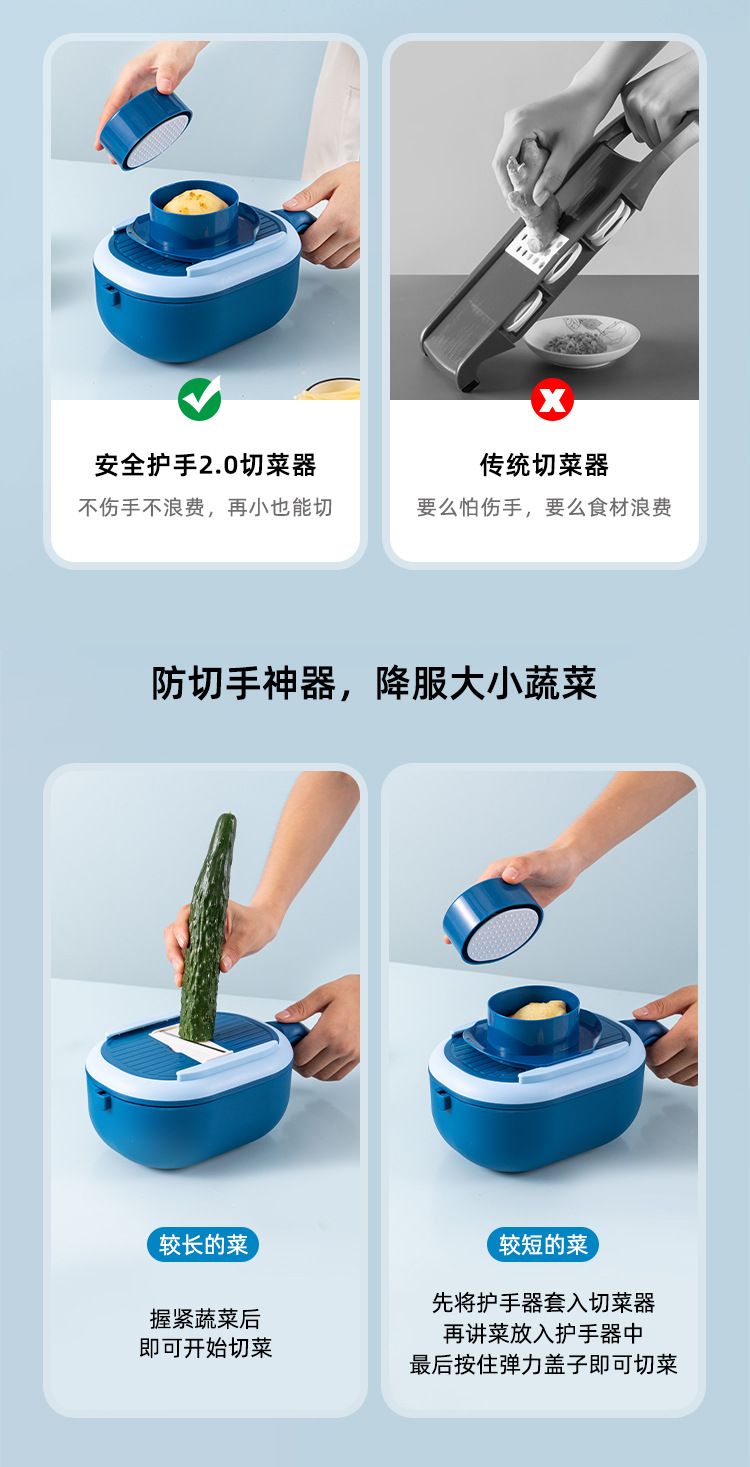 安全护手2.0切菜器

不伤手不浪费，再小也能切

传统切菜器

要么怕伤手，要么食材浪费

防切手神器，降服大小蔬菜

较长的菜

握紧蔬菜后
即可开始切菜

较短的菜

先将护手器套入切菜器
再讲菜放入护手器中
最后按住弹力盖子即可切菜