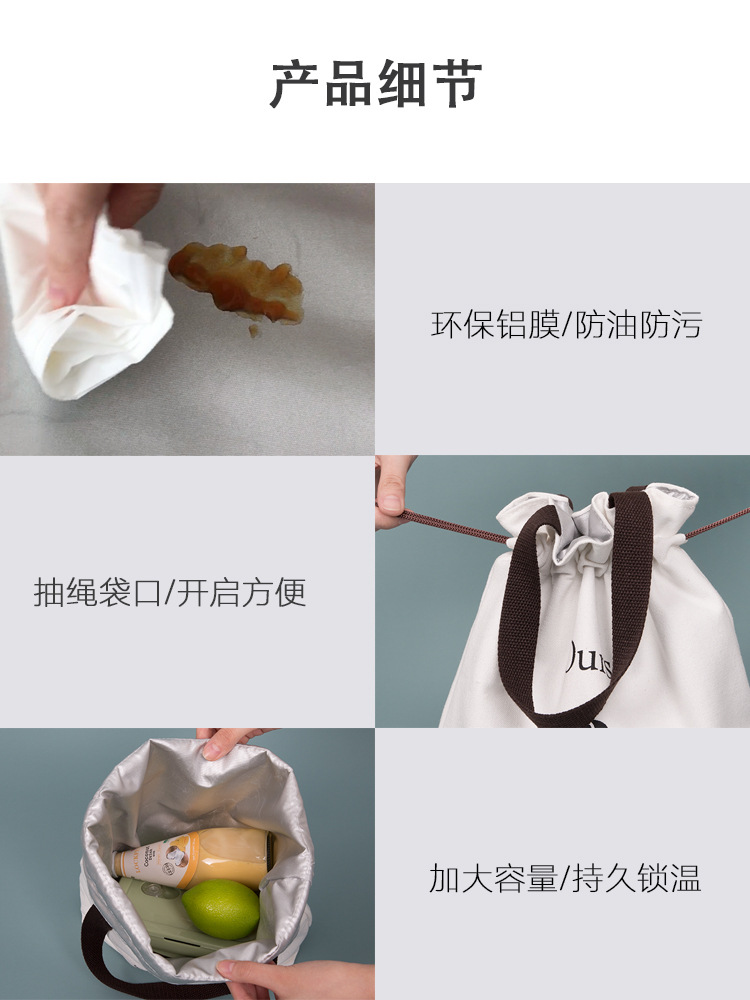 产品细节

环保铝膜/防油防污

抽绳袋口/开启方便

Jus

加大容量/持久锁温