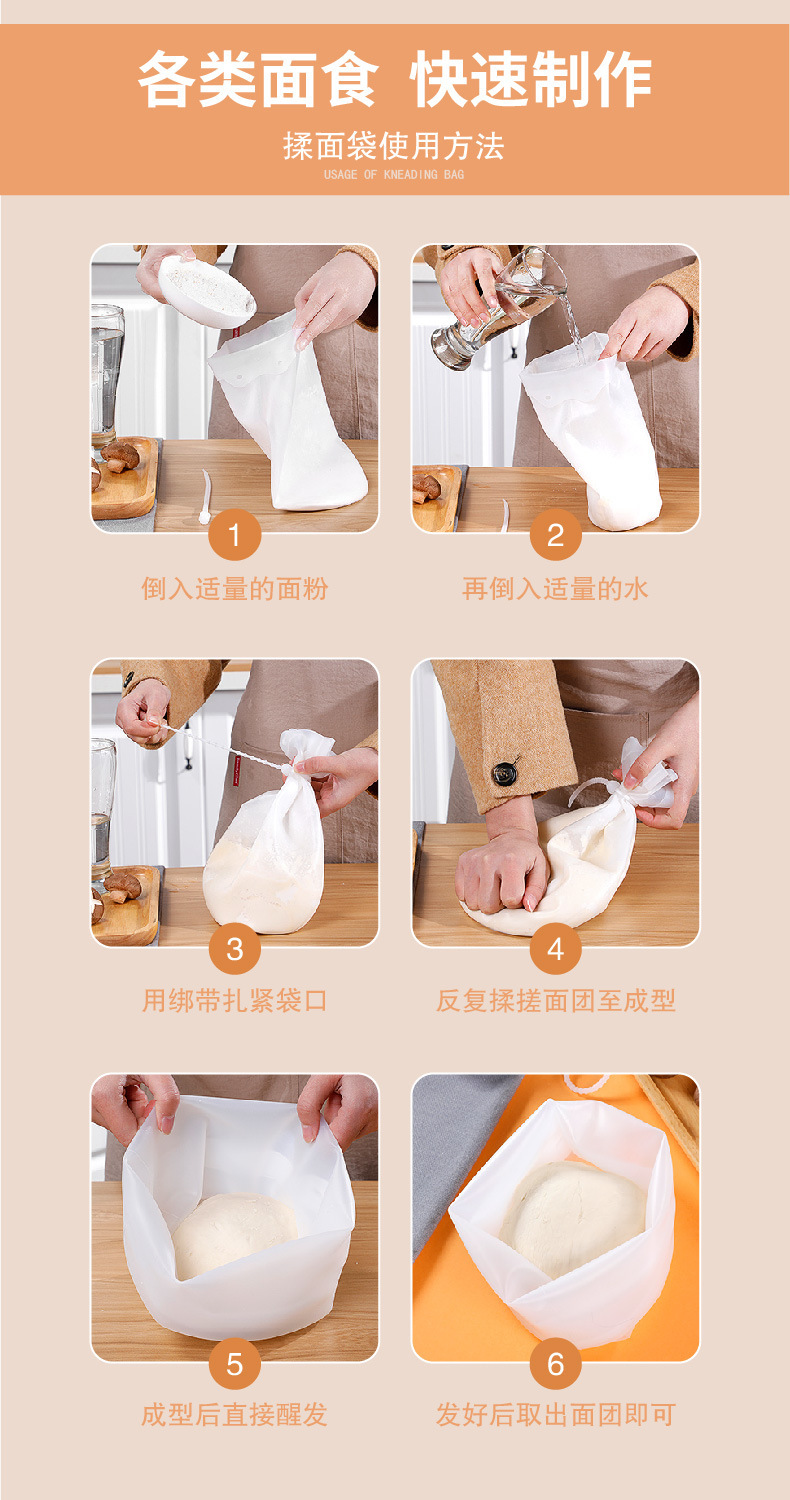 各类面食 快速制作

揉面袋使用方法

USAGE OF KNEADING BAG

1

倒入适量的面粉

2

再倒入适量的水

3

用绑带扎紧袋口

4

反复揉搓面团至成型

5

成型后直接醒发

6

发好后取出面团即可