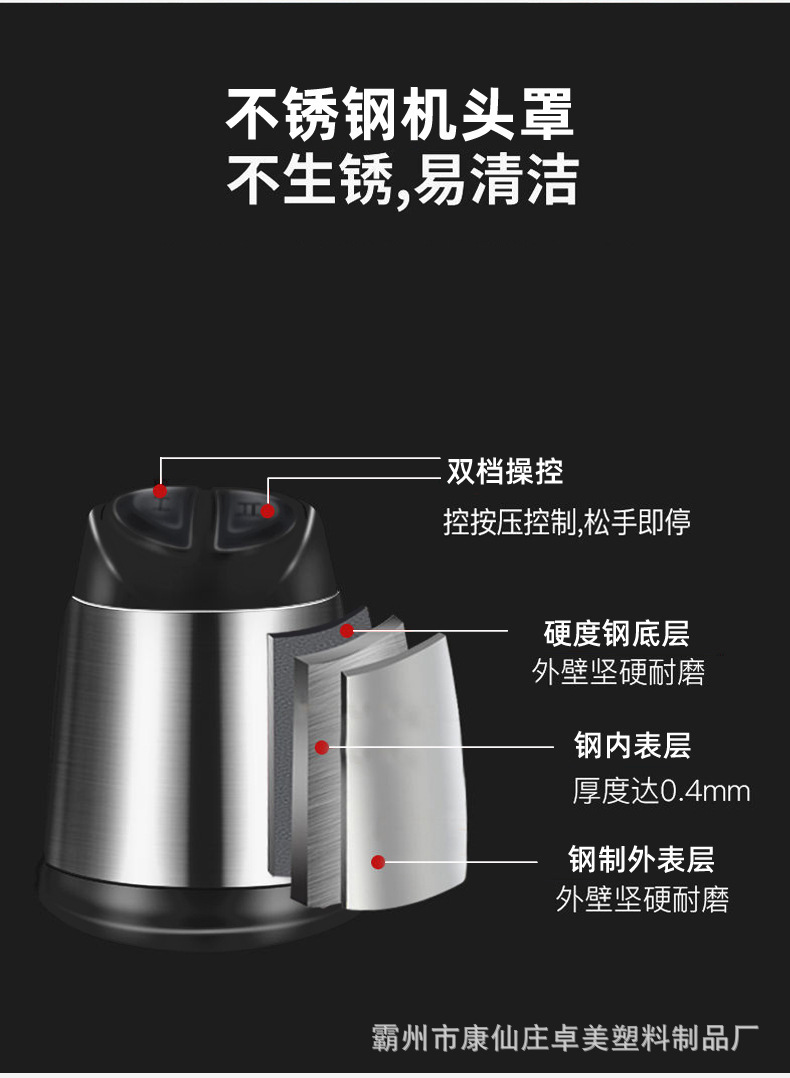 不锈钢机头罩
不生锈,易清洁

I II

双档操控
控按压控制,松手即停

硬度钢底层
外壁坚硬耐磨

钢内表层
厚度达0.4mm

钢制外表层
外壁坚硬耐磨

霸州市康仙庄卓美塑料制品厂