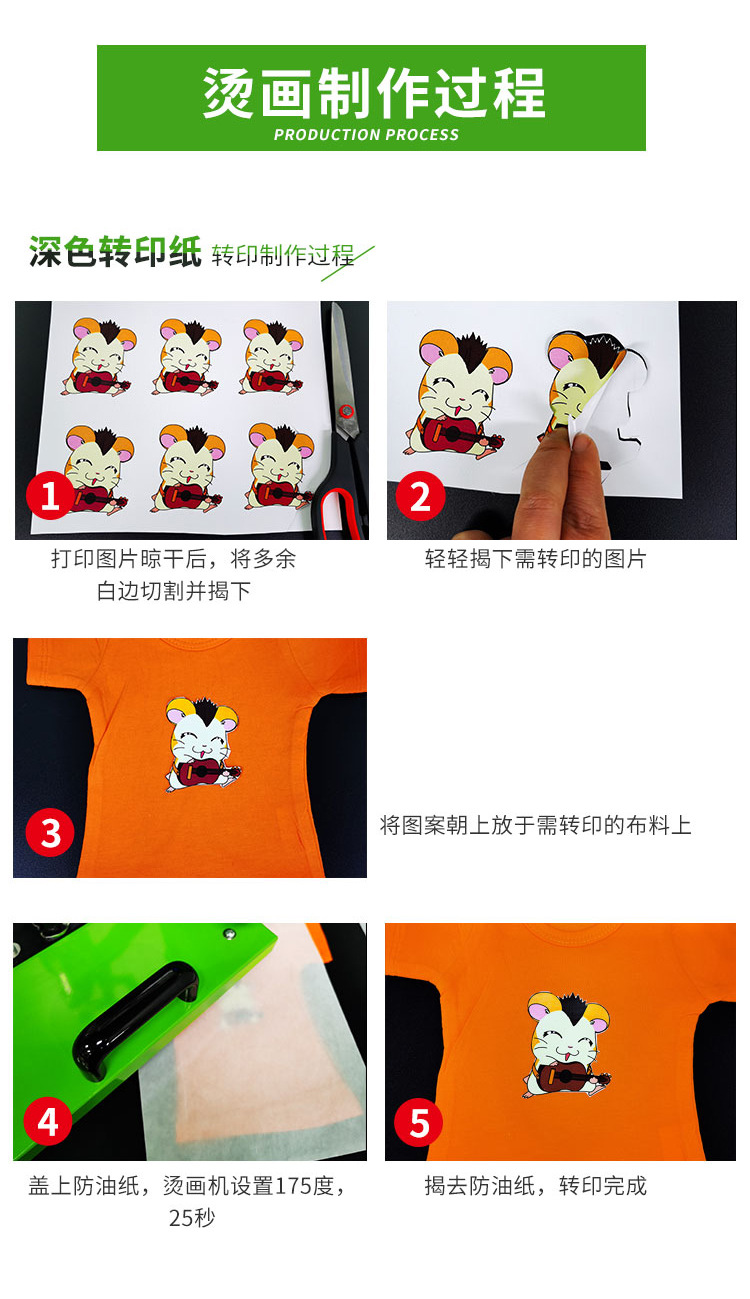 烫画制作过程
PRODUCTION PROCESS

深色转印纸 转印制作过程

1
打印图片晾干后，将多余白边切割并揭下

2
轻轻揭下需转印的图片

3
将图案朝上放于需转印的布料上

4
盖上防油纸，烫画机设置175度，25秒

5
揭去防油纸，转印完成