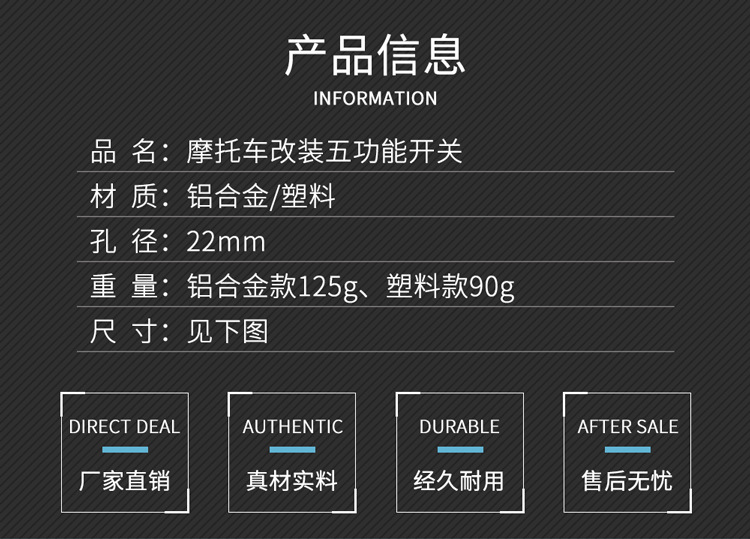 产品信息
INFORMATION

品 名：摩托车改装五功能开关

材 质：铝合金/塑料

孔 径：22mm

重 量：铝合金款125g、塑料款90g

尺 寸：见下图

DIRECT DEAL
厂家直销

AUTHENTIC
真材实料

DURABLE
经久耐用

AFTER SALE
售后无忧