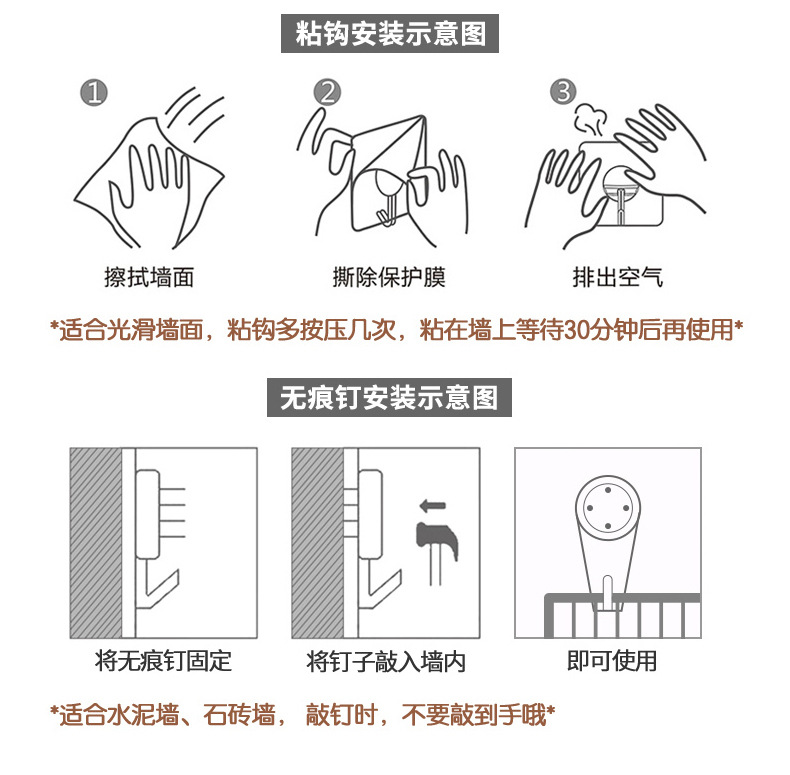 粘钩安装示意图

1
擦拭墙面

2
撕除保护膜

3
排出空气

*适合光滑墙面，粘钩多按压几次，粘在墙上等待30分钟后再使用*

无痕钉安装示意图

将无痕钉固定

将钉子敲入墙内

即可使用

*适合水泥墙、石砖墙， 敲钉时，不要敲到手哦*