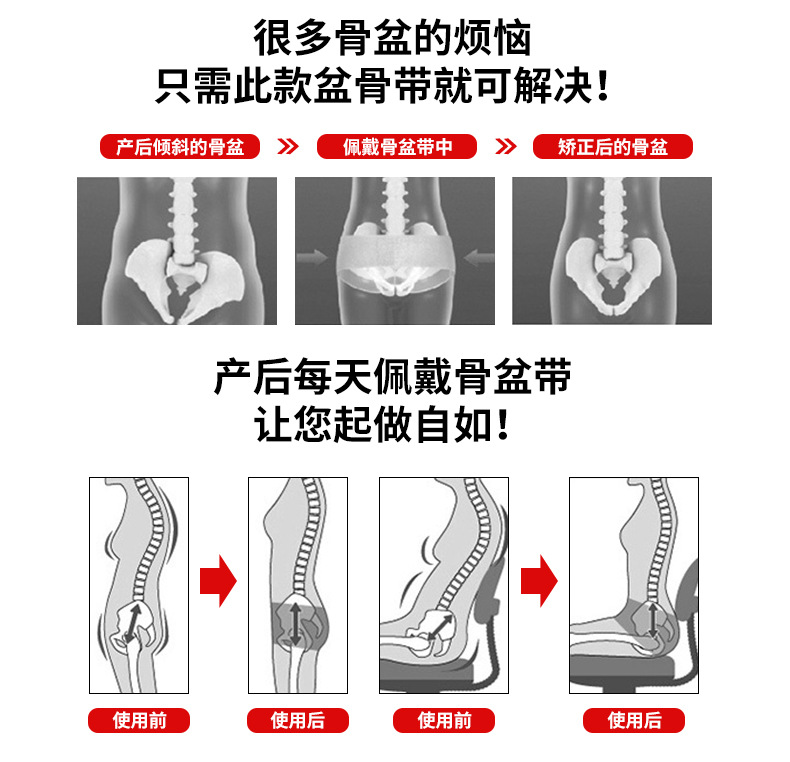 很多骨盆的烦恼
只需此款盆骨带就可解决！

产后倾斜的骨盆 » 佩戴骨盆带中 » 矫正后的骨盆

产后每天佩戴骨盆带
让您起做自如！

使用前
使用后
使用前
使用后