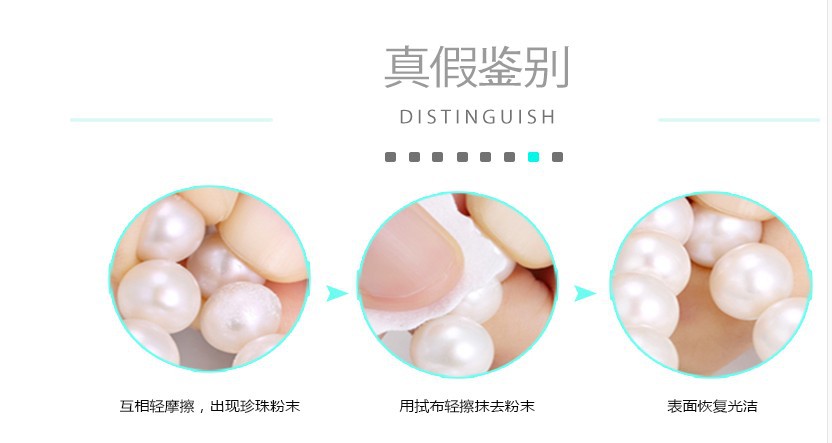 真假鉴别

DISTINGUISH

互相轻摩擦，出现珍珠粉末

用拭布轻擦抹去粉末

表面恢复光洁