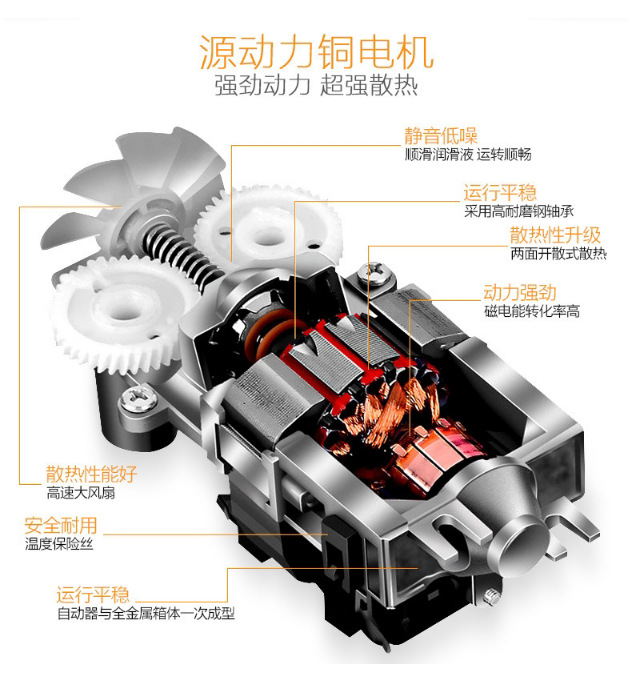 源动力铜电机
强劲动力 超强散热

静音低噪
顺滑润滑液 运转顺畅

运行平稳
采用高耐磨钢轴承

散热性升级
两面开散式散热

动力强劲
磁电能转化率高

散热性能好
高速大风扇

安全耐用
温度保险丝

运行平稳
自动器与全金属箱体一次成型