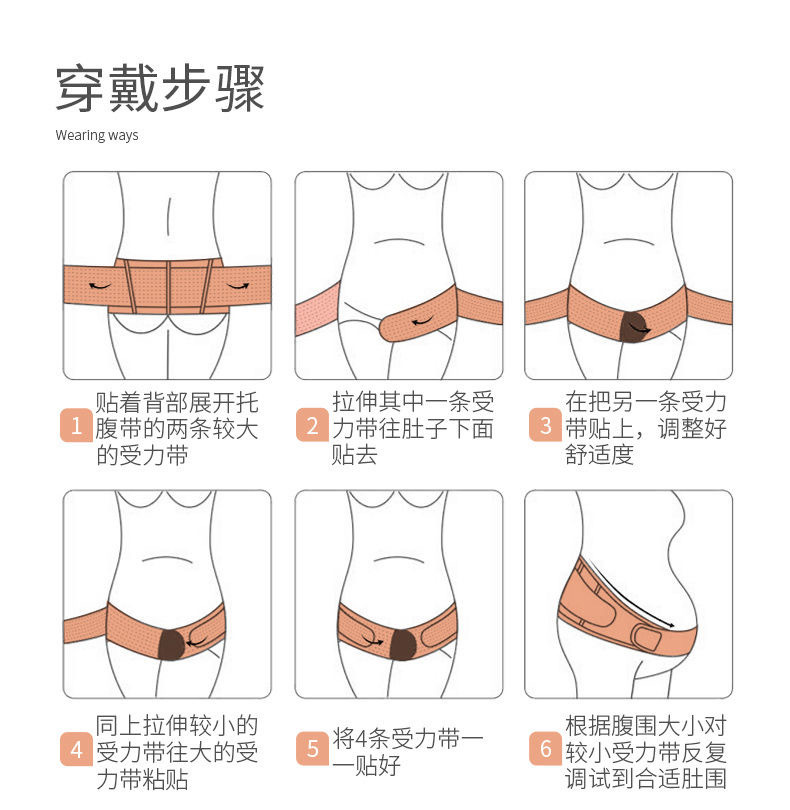 穿戴步骤

Wearing ways

1 贴着背部展开托腹带的两条较大的受力带

2 拉伸其中一条受力带往肚子下面贴去

3 在把另一条受力带贴上，调整好舒适度

4 同上拉伸较小的受力带往大的受力带粘贴

5 将4条受力带一一贴好

6 根据腹围大小对较小受力带反复调试到合适肚围