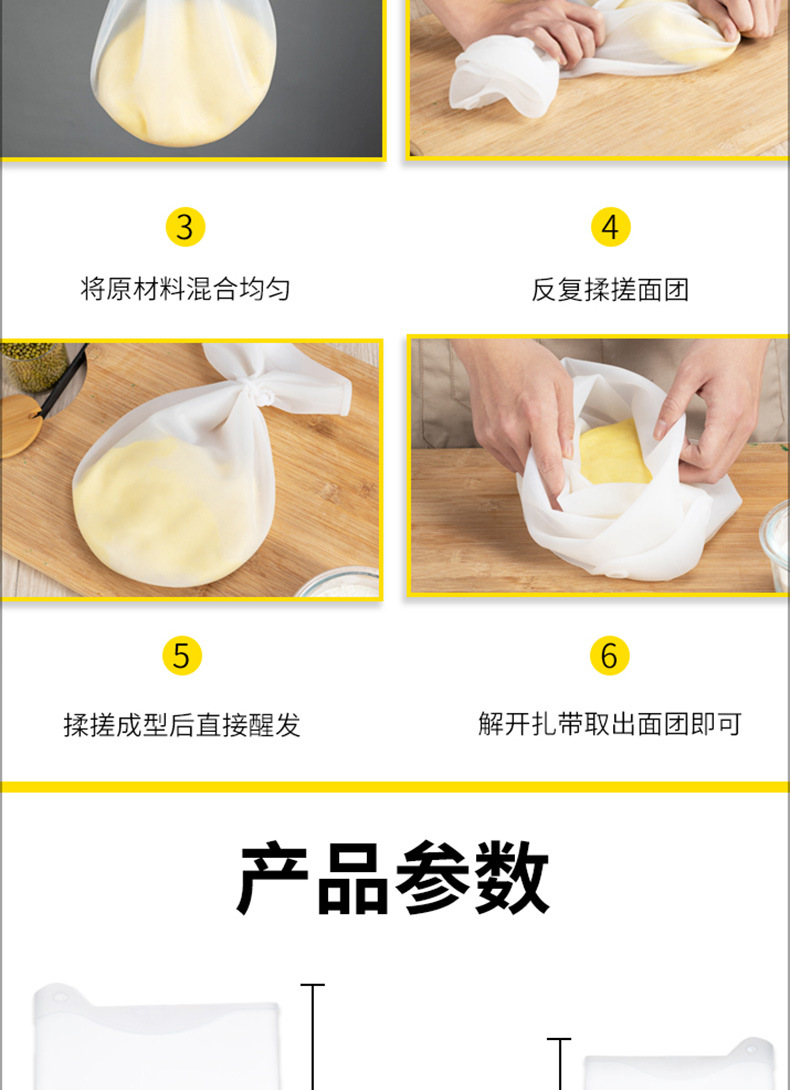 3

将原材料混合均匀

4

反复揉搓面团

5

揉搓成型后直接醒发

6

解开扎带取出面团即可

产品参数