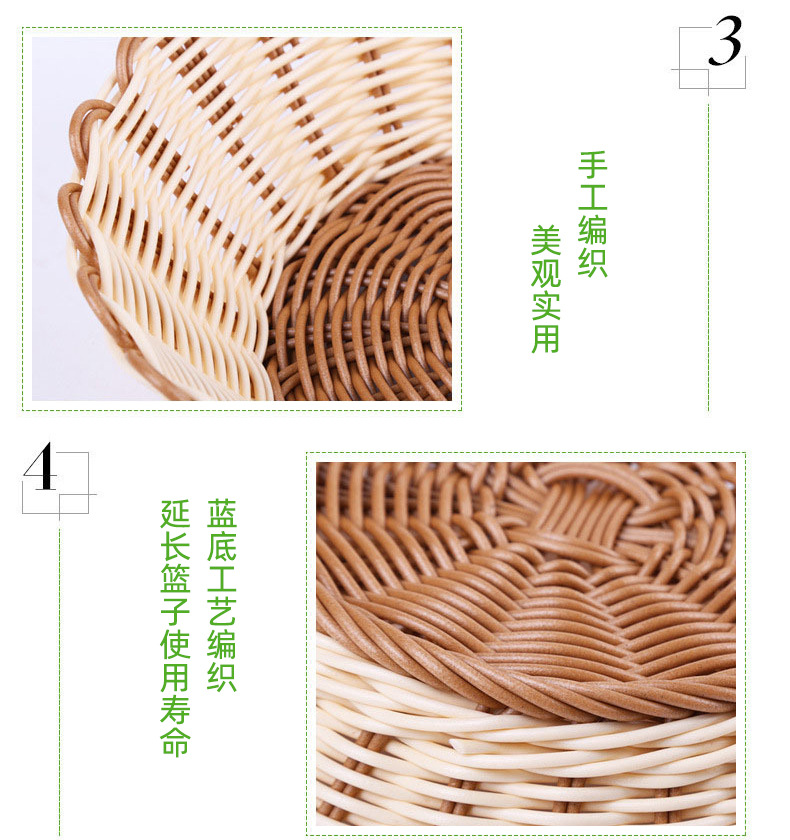 3

手工编织
美观实用

4

蓝底工艺编织
延长篮子使用寿命