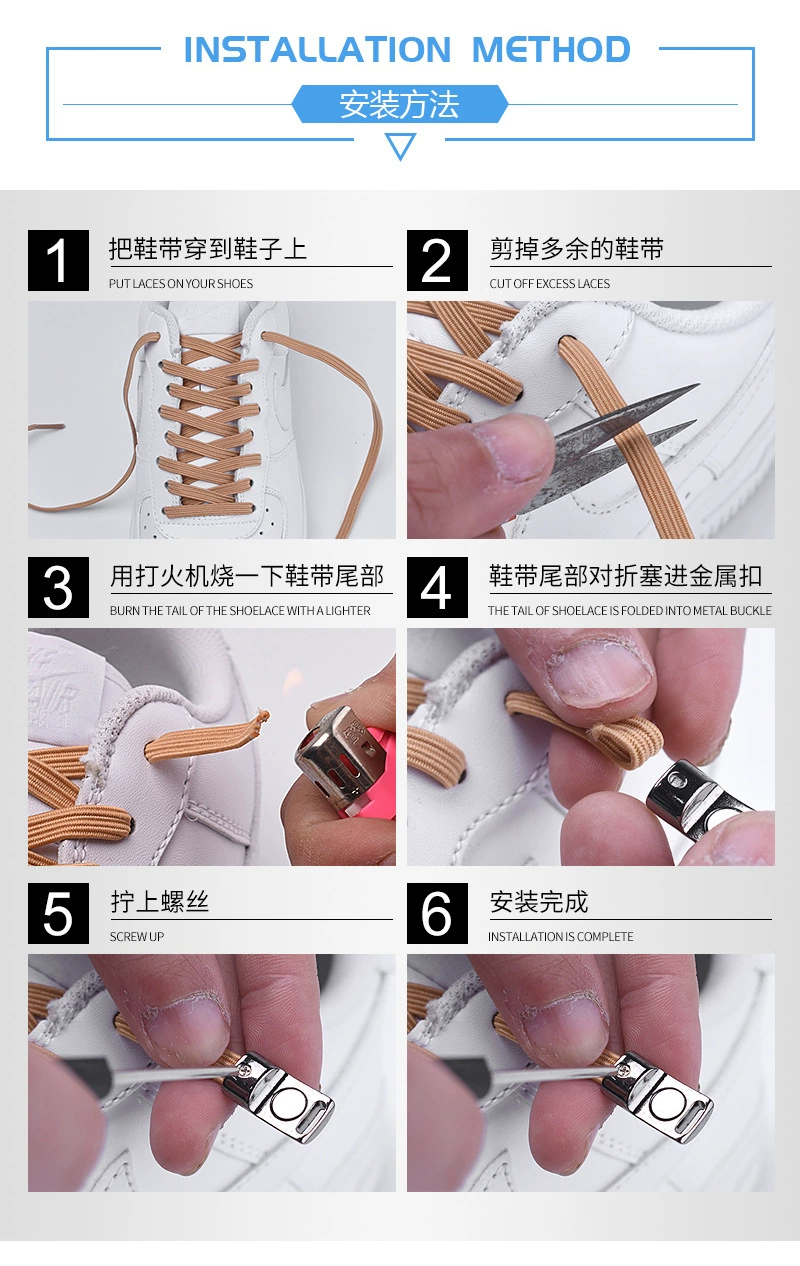 INSTALLATION METHOD

安装方法

1 把鞋带穿到鞋子上
PUT LACES ON YOUR SHOES

2 剪掉多余的鞋带
CUT OFF EXCESS LACES

3 用打火机烧一下鞋带尾部
BURN THE TAIL OF THE SHOELACE WITH A LIGHTER

4 鞋带尾部对折塞进金属扣
THE TAIL OF SHOELACE IS FOLDED INTO METAL BUCKLE

5 拧上螺丝
SCREW UP

6 安装完成
INSTALLATION IS COMPLETE