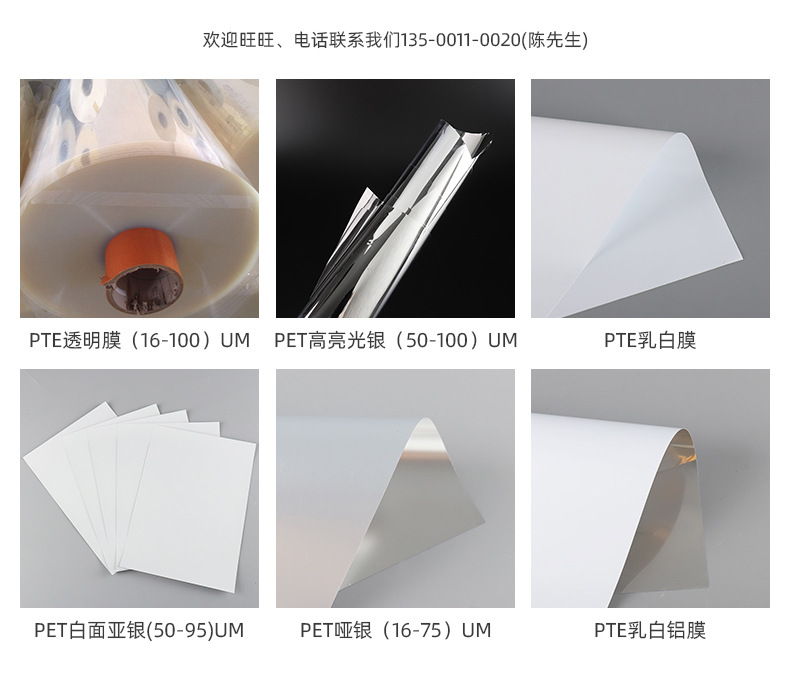 欢迎旺旺、电话联系我们135-0011-0020(陈先生)

PTE透明膜（16-100）UM

PET高亮光银（50-100）UM

PTE乳白膜

PET白面亚银(50-95)UM

PET哑银（16-75）UM

PTE乳白铝膜