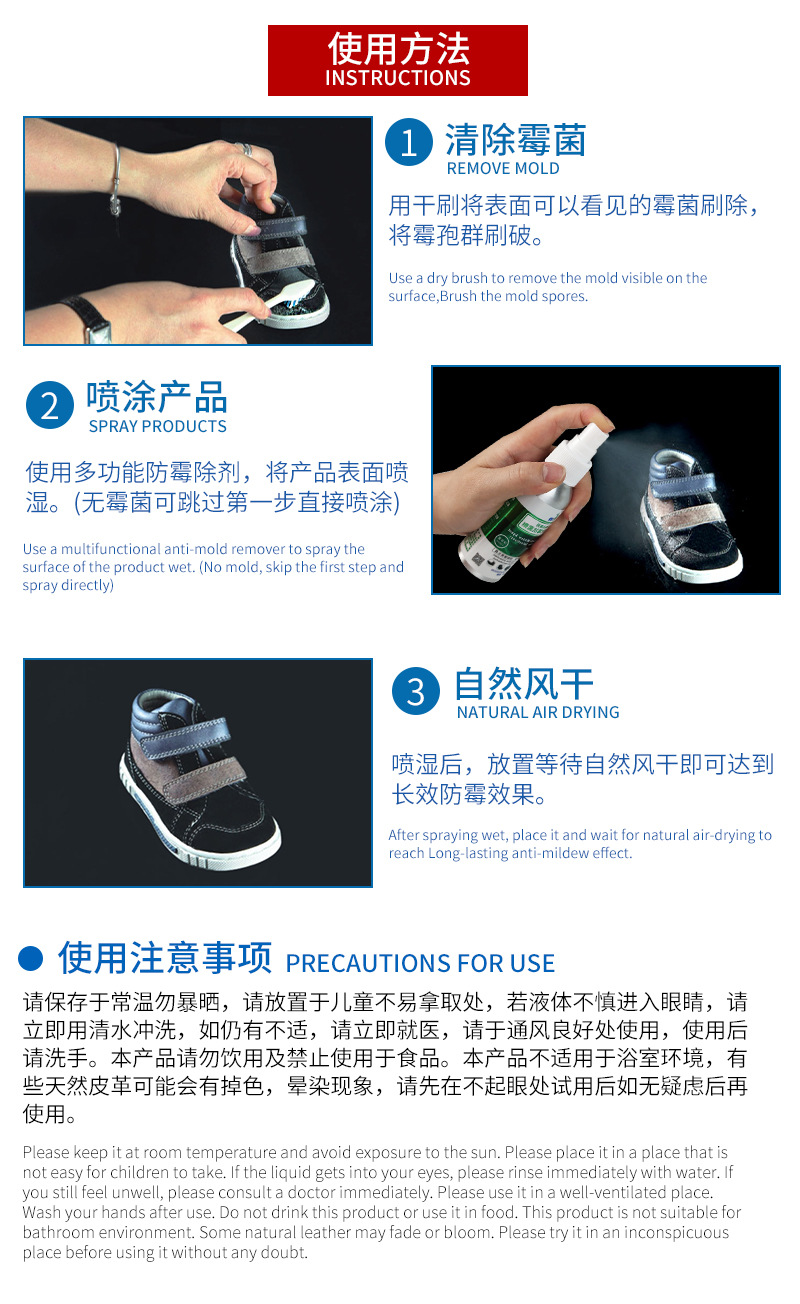 使用方法
INSTRUCTIONS

1 清除霉菌
REMOVE MOLD

用干刷将表面可以看见的霉菌刷除，将霉孢群刷破。

Use a dry brush to remove the mold visible on the surface,Brush the mold spores.

2 喷涂产品
SPRAY PRODUCTS

使用多功能防霉除剂，将产品表面喷湿。(无霉菌可跳过第一步直接喷涂)

Use a multifunctional anti-mold remover to spray the surface of the product wet. (No mold, skip the first step and spray directly)

3 自然风干
NATURAL AIR DRYING

喷湿后，放置等待自然风干即可达到长效防霉效果。

After spraying wet, place it and wait for natural air-drying to reach Long-lasting anti-mildew effect.

使用注意事项 PRECAUTIONS FOR USE

请保存于常温勿暴晒，请放置于儿童不易拿取处，若液体不慎进入眼睛，请立即用清水冲洗，如仍有不适，请立即就医，请于通风良好处使用，使用后请洗手。本产品请勿饮用及禁止使用于食品。本产品不适用于浴室环境，有些天然皮革可能会有掉色，晕染现象，请先在不起眼处试用后如无疑虑后再使用。

Please keep it at room temperature and avoid exposure to the sun. Please place it in a place that is not easy for children to take. If the liquid gets into your eyes, please rinse immediately with water. If you still feel unwell, please consult a doctor immediately. Please use it in a well-ventilated place. Wash your hands after use. Do not drink this product or use it in food. This product is not suitable for bathroom environment. Some natural leather may fade or bloom. Please try it in an inconspicuous place before using it without any doubt.