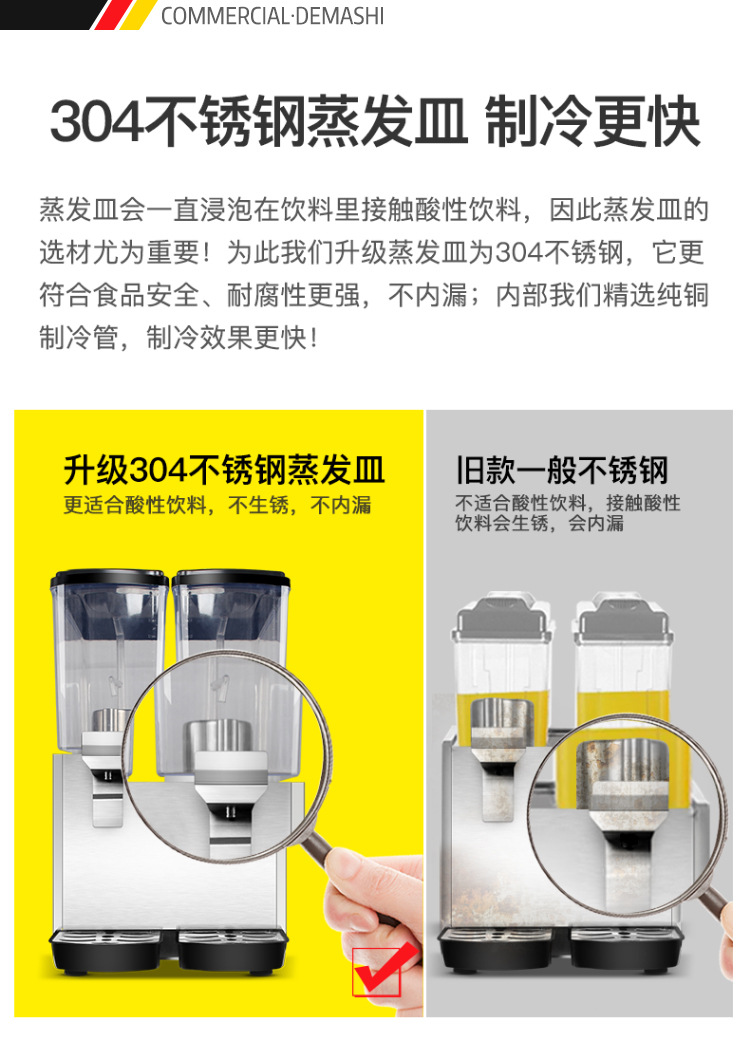 COMMERCIAL·DEMASHI

304不锈钢蒸发皿 制冷更快

蒸发皿会一直浸泡在饮料里接触酸性饮料，因此蒸发皿的选材尤为重要！为此我们升级蒸发皿为304不锈钢，它更符合食品安全、耐腐性更强，不内漏；内部我们精选纯铜制冷管，制冷效果更快！

升级304不锈钢蒸发皿
更适合酸性饮料，不生锈，不内漏

旧款一般不锈钢
不适合酸性饮料，接触酸性饮料会生锈，会内漏