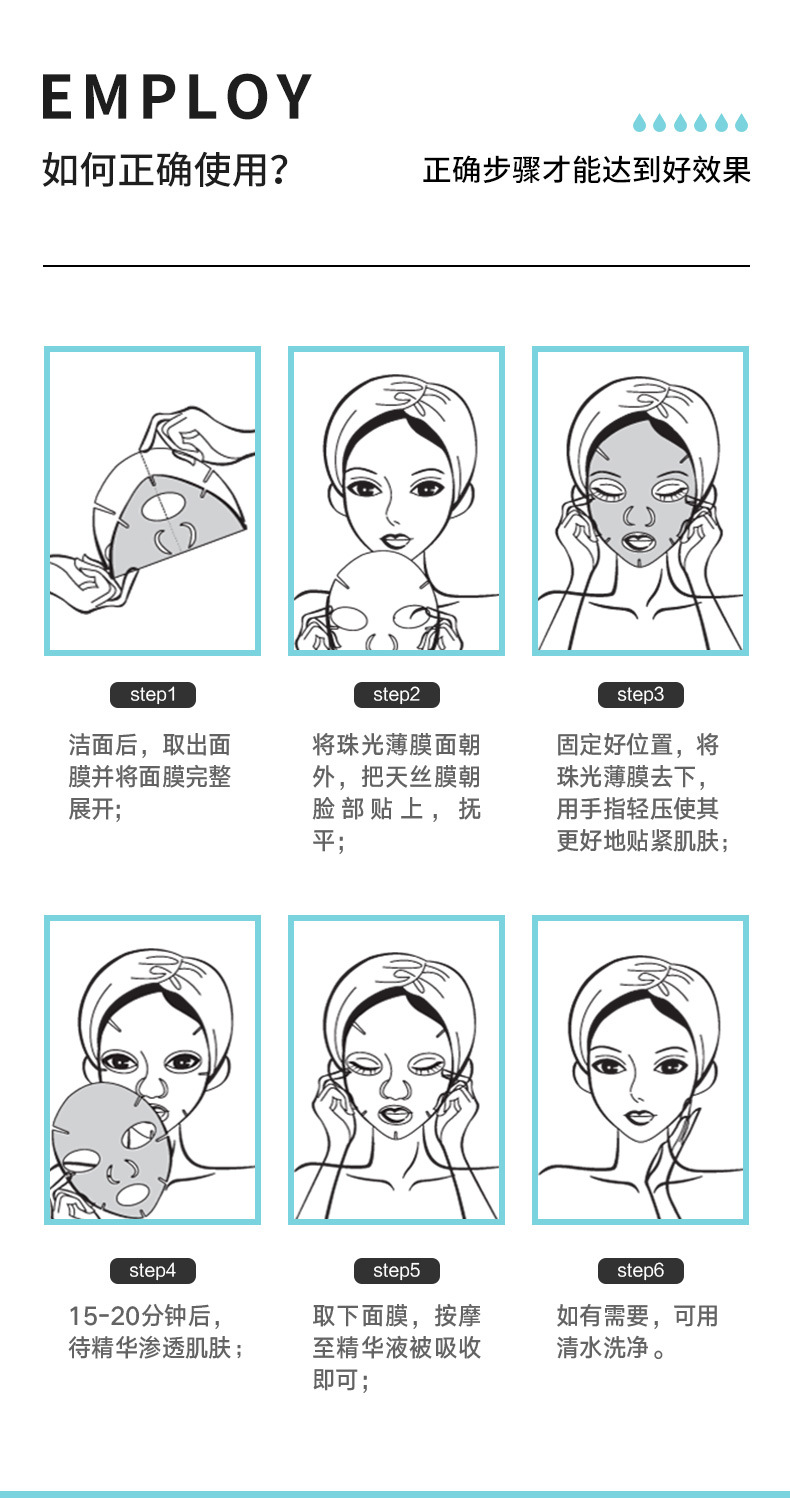 EMPLOY

如何正确使用？

正确步骤才能达到好效果

step1

洁面后，取出面膜并将面膜完整展开;

step2

将珠光薄膜面朝外，把天丝膜朝脸部贴上，抚平;

step3

固定好位置，将珠光薄膜去下，用手指轻压使其更好地贴紧肌肤;

step4

15-20分钟后，待精华渗透肌肤；

step5

取下面膜，按摩至精华液被吸收即可;

step6

如有需要，可用清水洗净。