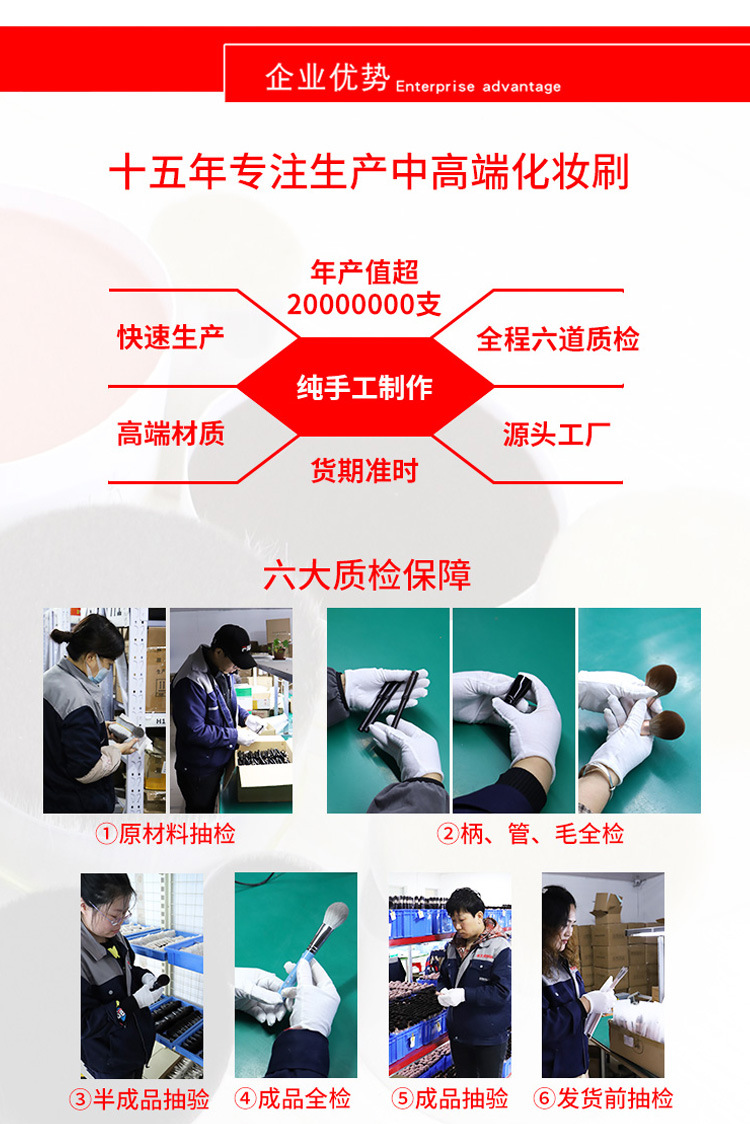 企业优势 Enterprise advantage

十五年专注生产中高端化妆刷

年产值超 20000000支

快速生产

全程六道质检

纯手工制作

高端材质

源头工厂

货期准时

六大质检保障

①原材料抽检

②柄、管、毛全检

③半成品抽验

④成品全检

⑤成品抽验

⑥发货前抽检