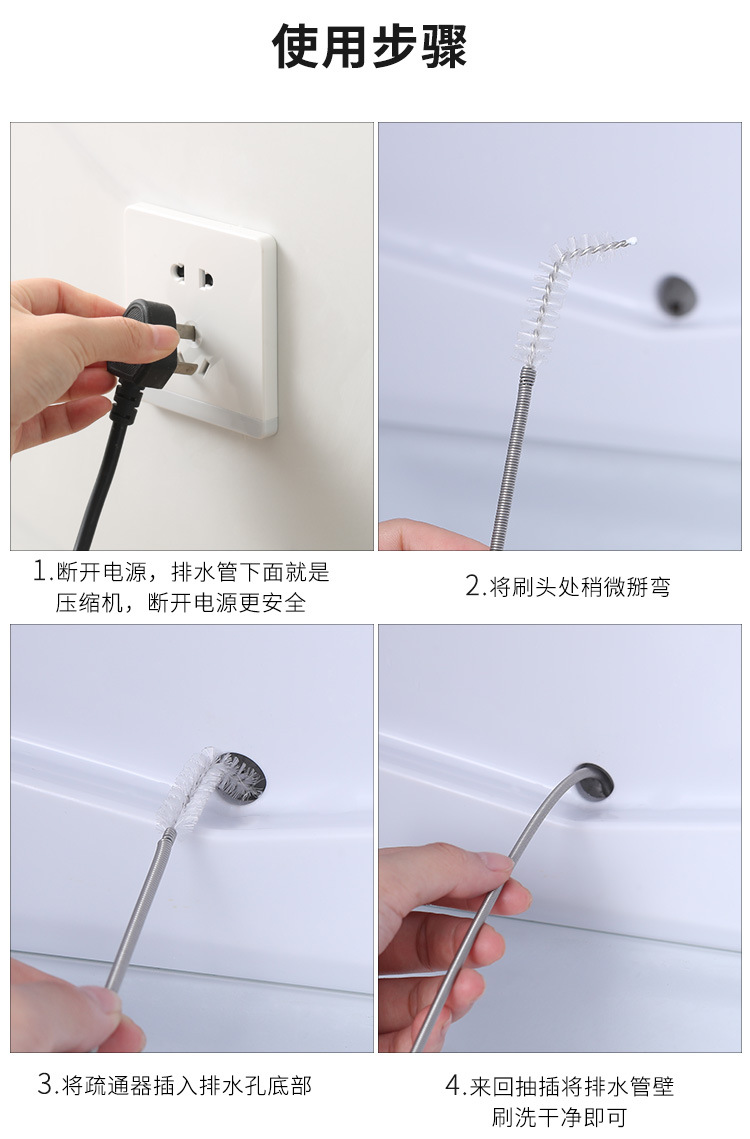 使用步骤

1.断开电源，排水管下面就是压缩机，断开电源更安全

2.将刷头处稍微掰弯

3.将疏通器插入排水孔底部

4.来回抽插将排水管壁刷洗干净即可