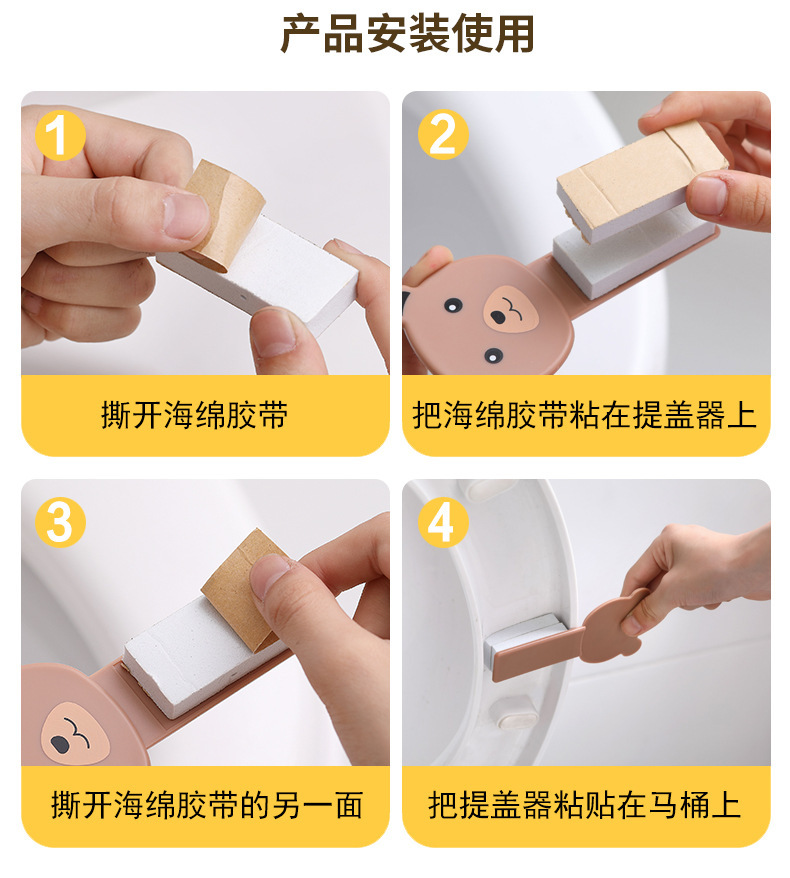 产品安装使用

1
撕开海绵胶带

2
把海绵胶带粘在提盖器上

3
撕开海绵胶带的另一面

4
把提盖器粘贴在马桶上