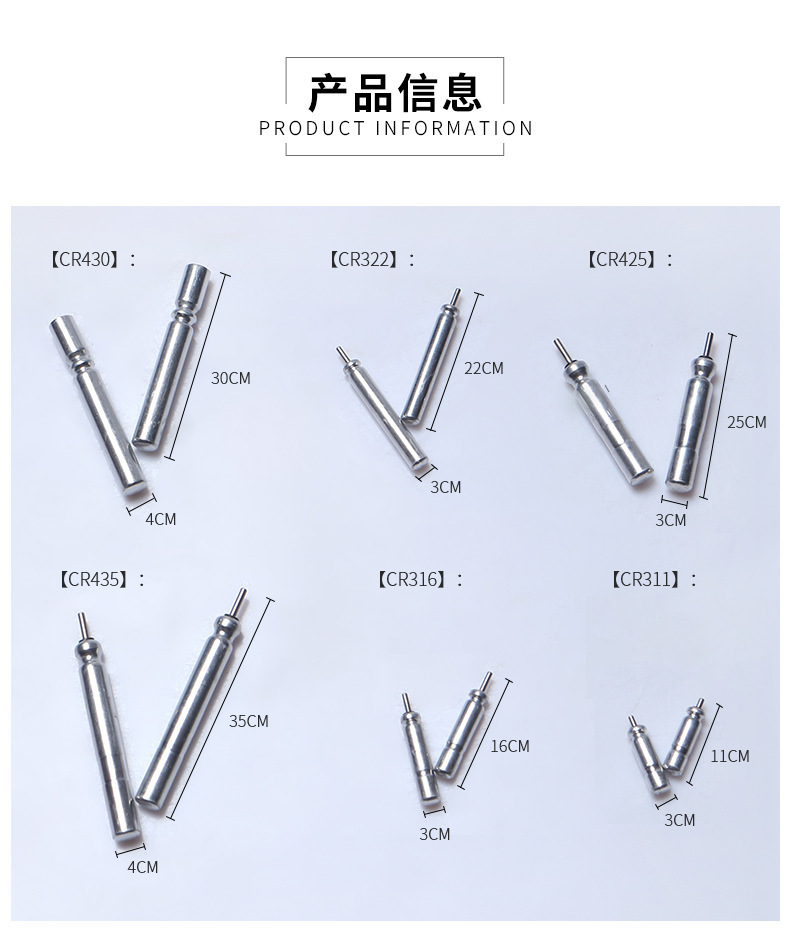 产品信息
PRODUCT INFORMATION

【CR430】:

30CM

4CM

【CR322】:

22CM

3CM

【CR425】:

25CM

3CM

【CR435】:

35CM

4CM

【CR316】:

16CM

3CM

【CR311】:

11CM

3CM