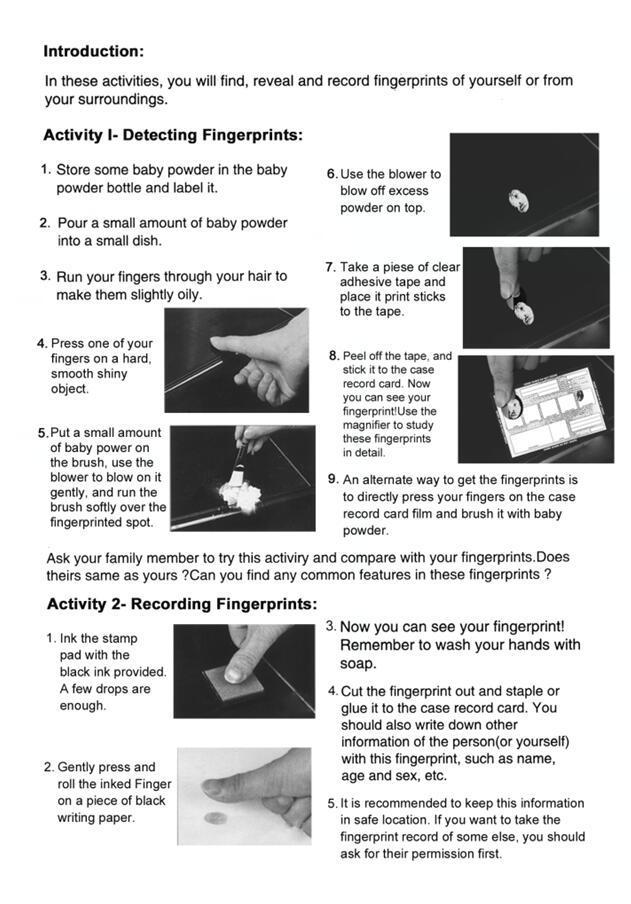 Introduction:

In these activities, you will find, reveal and record fingerprints of yourself or from your surroundings.

Activity I- Detecting Fingerprints:

1. Store some baby powder in the baby powder bottle and label it.

2. Pour a small amount of baby powder into a small dish.

3. Run your fingers through your hair to make them slightly oily.

4. Press one of your fingers on a hard, smooth shiny object.

5. Put a small amount of baby power on the brush, use the blower to blow on it gently, and run the brush softly over the fingerprinted spot.

6. Use the blower to blow off excess powder on top.

7. Take a piese of clear adhesive tape and place it print sticks to the tape.

8. Peel off the tape, and stick it to the case record card. Now you can see your fingerprint!Use the magnifier to study these fingerprints in detail.

9. An alternate way to get the fingerprints is to directly press your fingers on the case record card film and brush it with baby powder.

Ask your family member to try this activiry and compare with your fingerprints.Does theirs same as yours ?Can you find any common features in these fingerprints ?

Activity 2- Recording Fingerprints:

1. Ink the stamp pad with the black ink provided. A few drops are enough.

2. Gently press and roll the inked Finger on a piece of black writing paper.

3. Now you can see your fingerprint! Remember to wash your hands with soap.

4. Cut the fingerprint out and staple or glue it to the case record card. You should also write down other information of the person(or yourself) with this fingerprint, such as name, age and sex, etc.

5. It is recommended to keep this information in safe location. If you want to take the fingerprint record of some else, you should ask for their permission first.