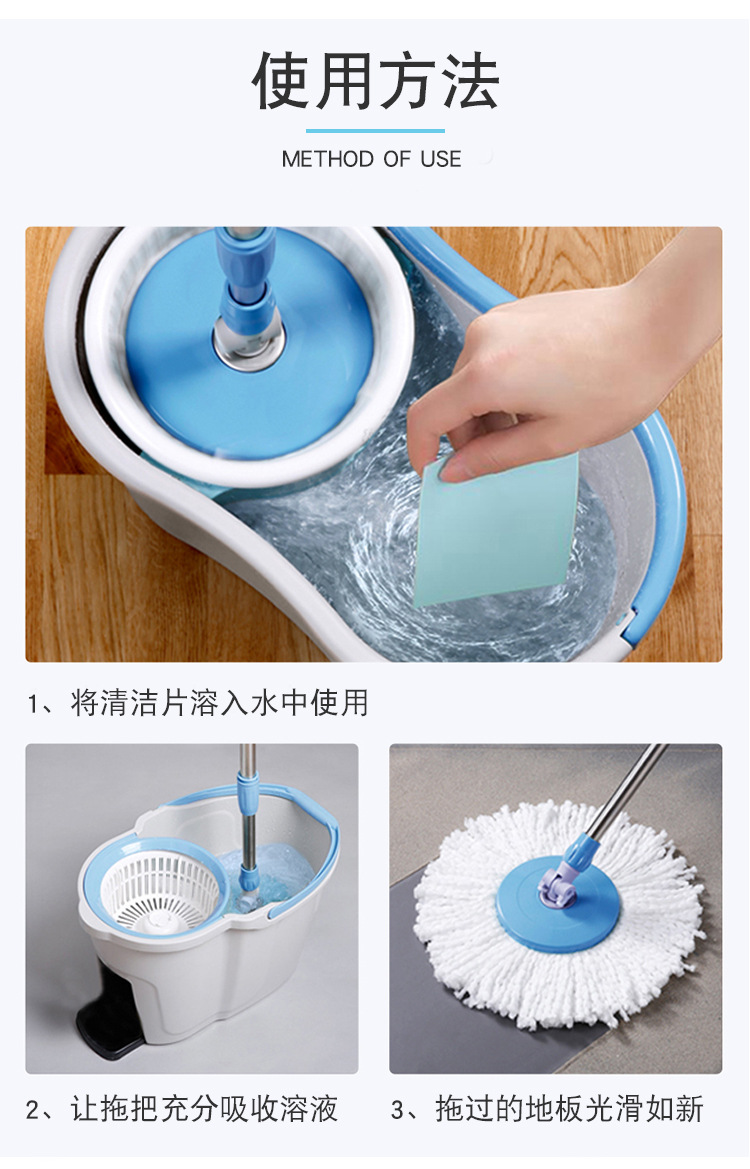 使用方法

METHOD OF USE

1、将清洁片溶入水中使用

2、让拖把充分吸收溶液

3、拖过的地板光滑如新