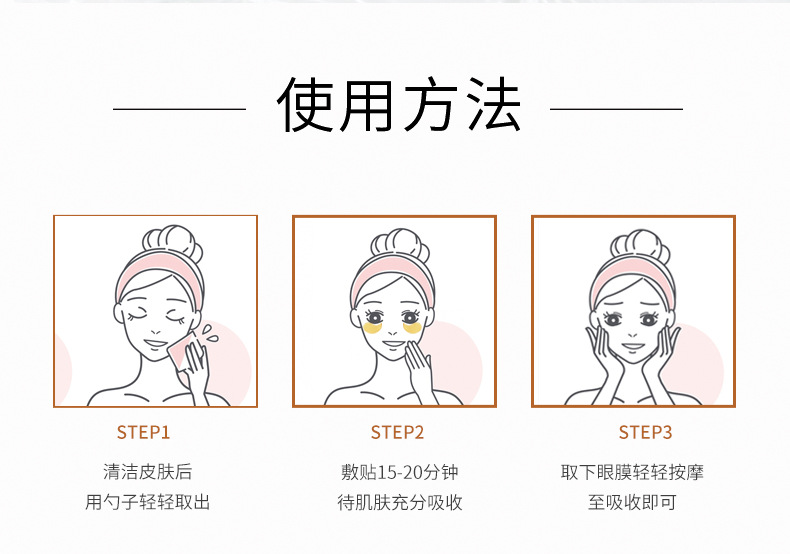 使用方法

STEP1

清洁皮肤后
用勺子轻轻取出

STEP2

敷贴15-20分钟
待肌肤充分吸收

STEP3

取下眼膜轻轻按摩
至吸收即可