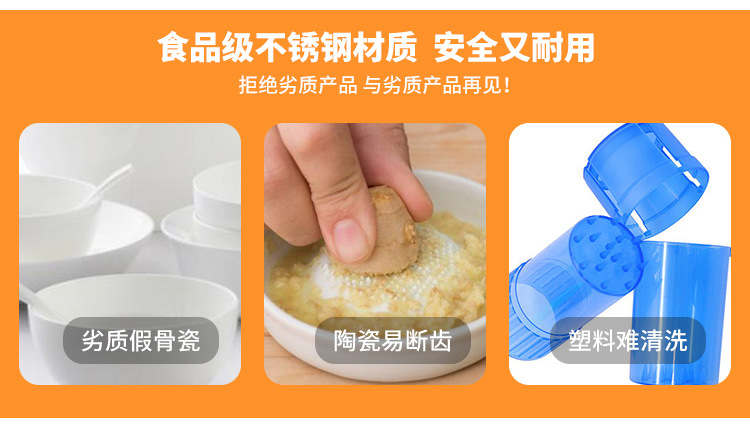 食品级不锈钢材质 安全又耐用

拒绝劣质产品 与劣质产品再见！

劣质假骨瓷

陶瓷易断齿

塑料难清洗