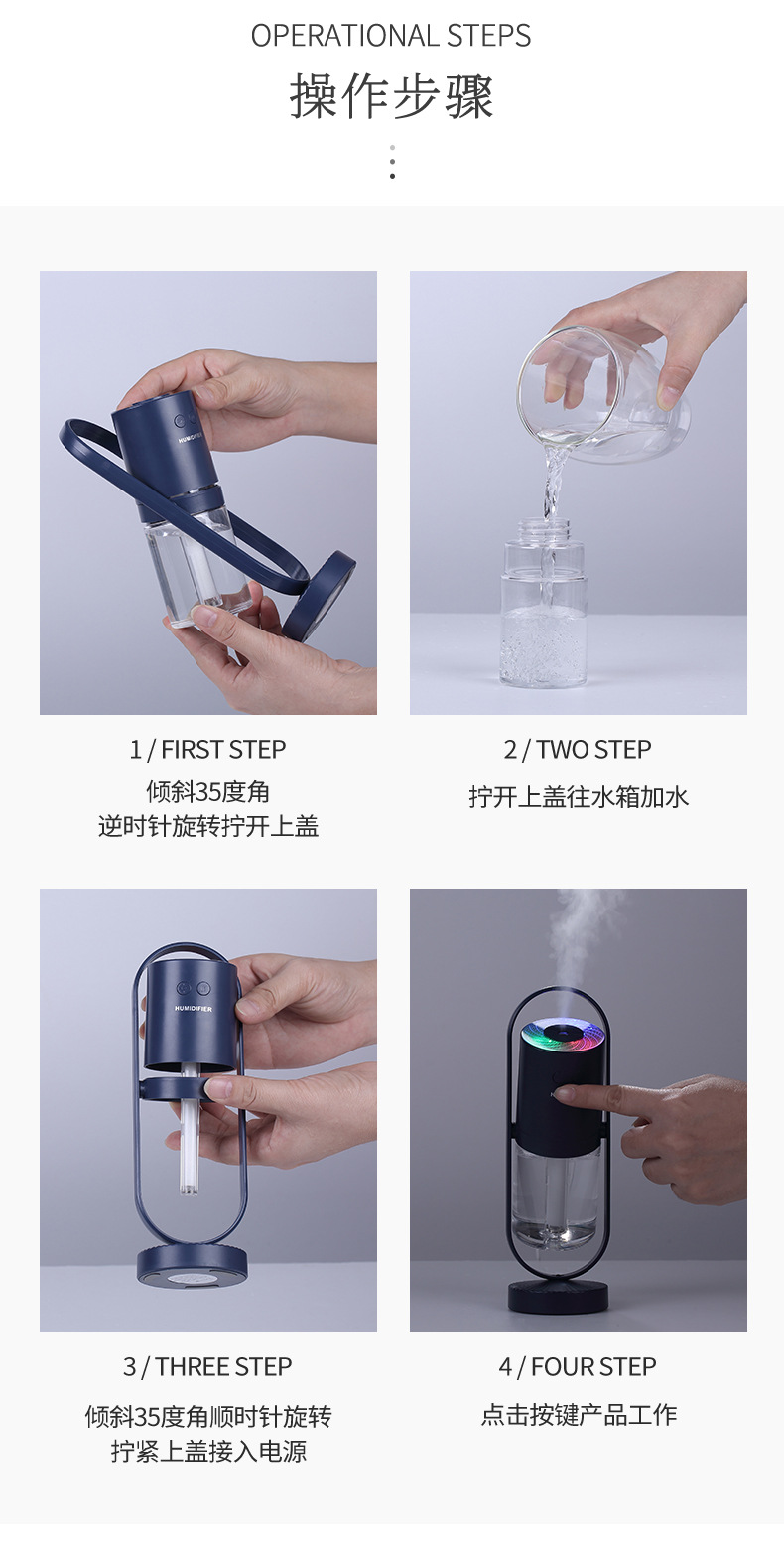 OPERATIONAL STEPS

操作步骤

HUMIDIFIER

1 / FIRST STEP

倾斜35度角
逆时针旋转拧开上盖

2 / TWO STEP

拧开上盖往水箱加水

HUMIDIFIER

3 / THREE STEP

倾斜35度角顺时针旋转
拧紧上盖接入电源

4 / FOUR STEP

点击按键产品工作