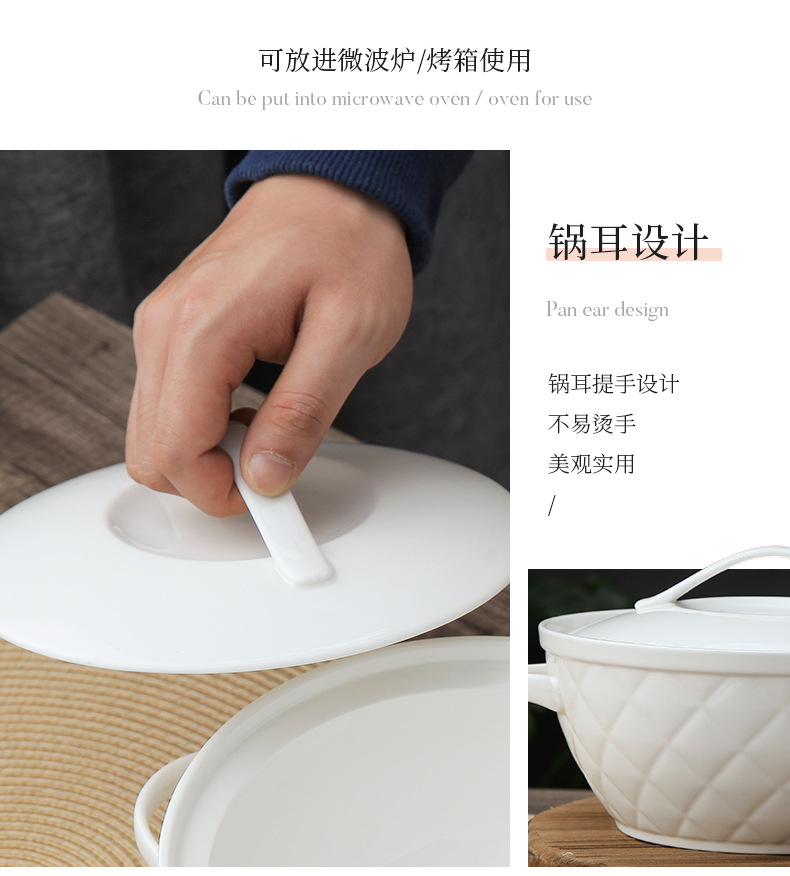 可放进微波炉/烤箱使用

Can be put into microwave oven / oven for use

锅耳设计

Pan ear design

锅耳提手设计
不易烫手
美观实用
/