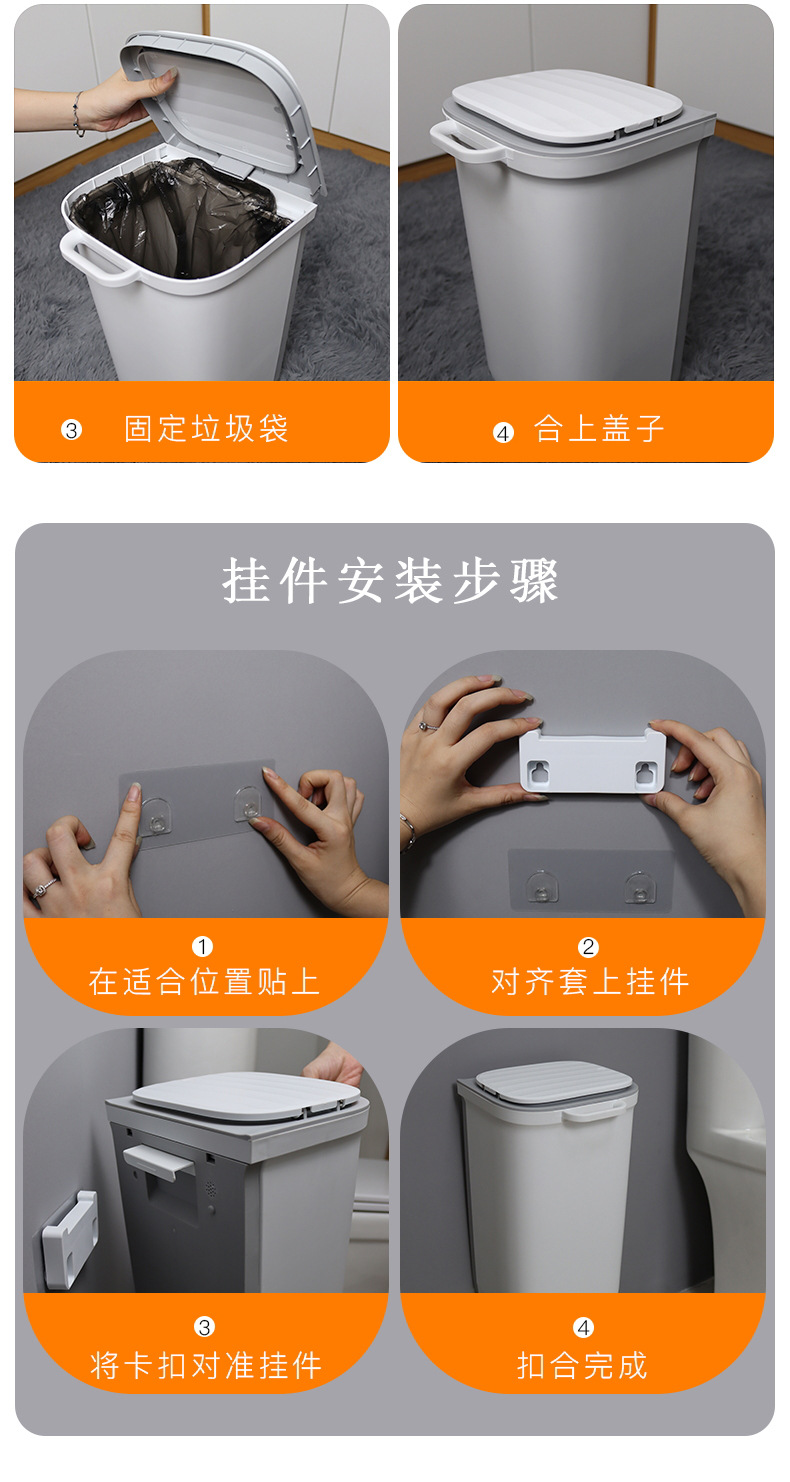 ③ 固定垃圾袋

④ 合上盖子

挂件安装步骤

①
在适合位置贴上

②
对齐套上挂件

③
将卡扣对准挂件

④
扣合完成