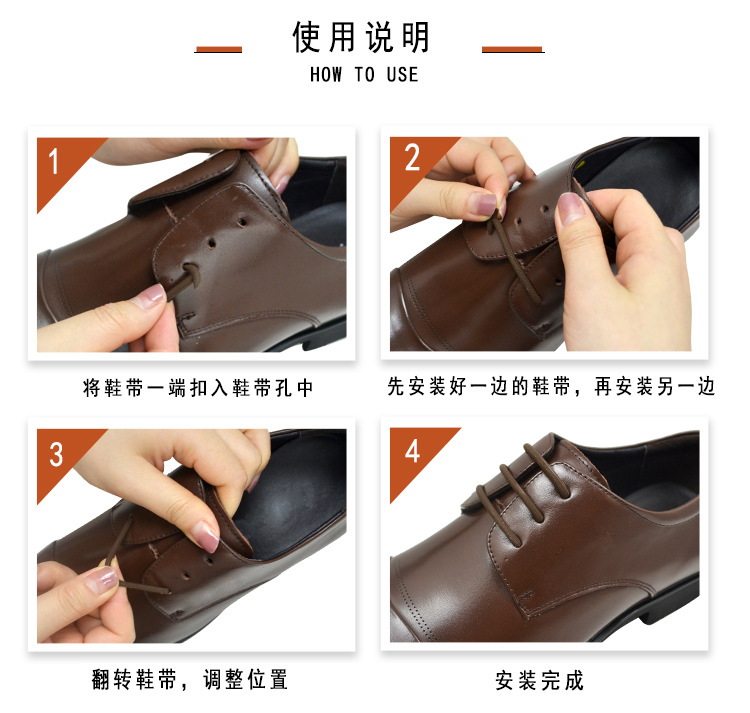 使用说明
HOW TO USE

1

将鞋带一端扣入鞋带孔中

2

先安装好一边的鞋带，再安装另一边

3

翻转鞋带，调整位置

4

安装完成