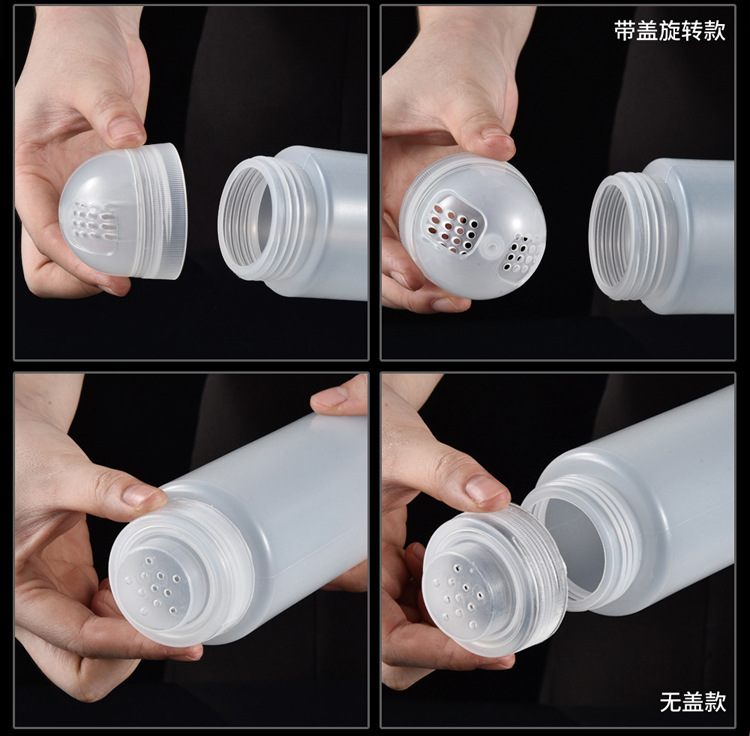 带盖旋转款

无盖款