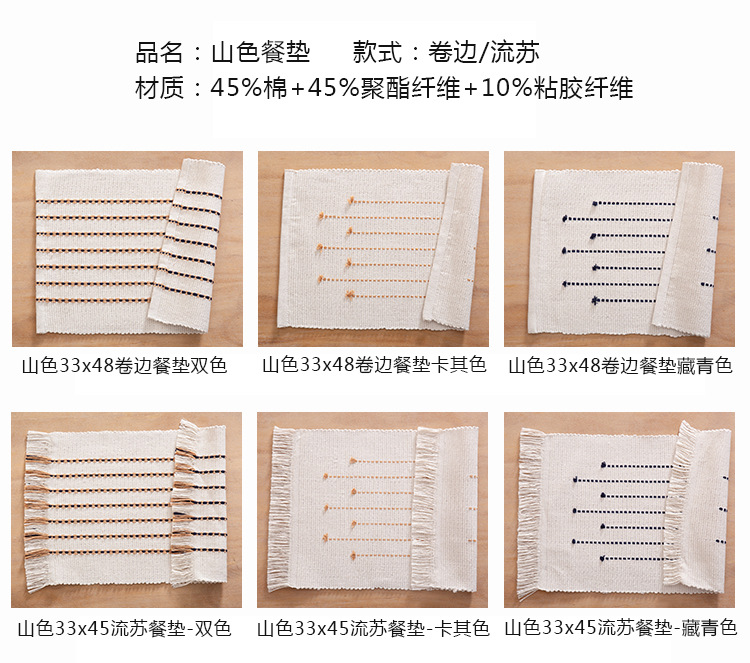 品名：山色餐垫　　款式：卷边/流苏
材质：45%棉+45%聚酯纤维+10%粘胶纤维

山色33x48卷边餐垫双色

山色33x48卷边餐垫卡其色

山色33x48卷边餐垫藏青色

山色33x45流苏餐垫-双色

山色33x45流苏餐垫-卡其色

山色33x45流苏餐垫-藏青色