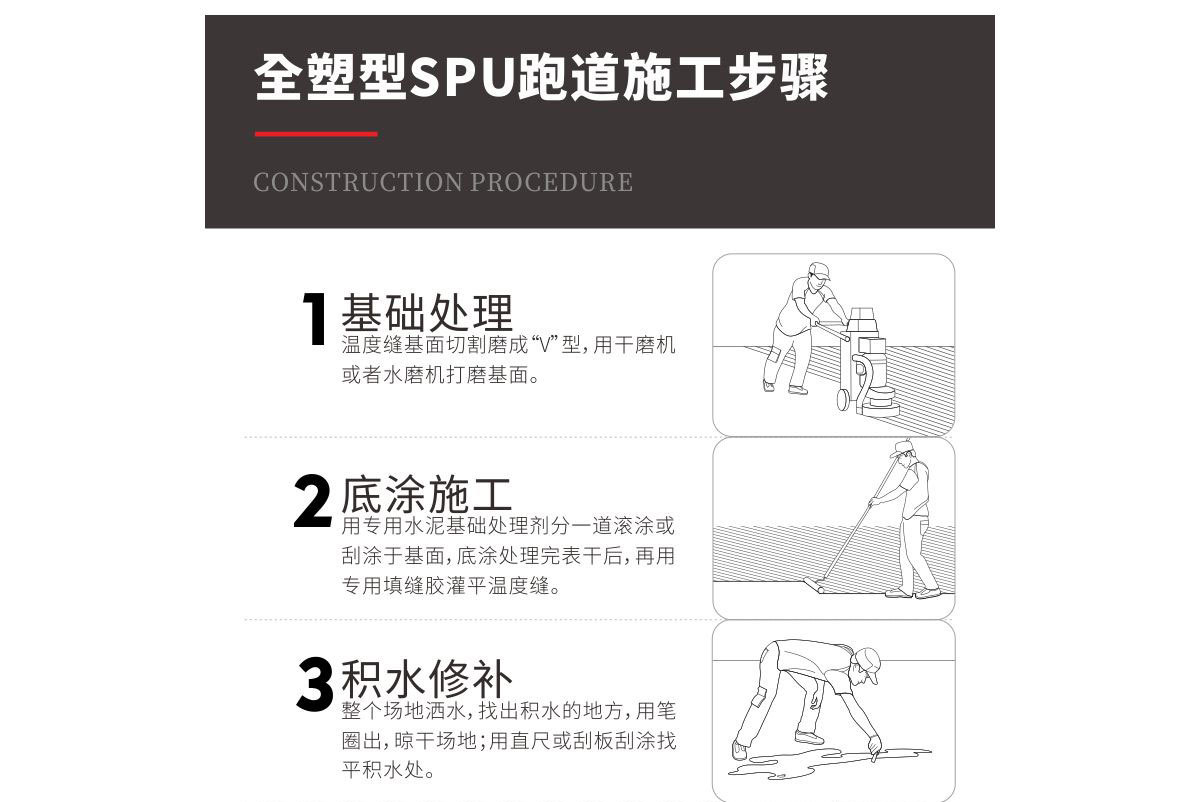 全塑型SPU跑道施工步骤

CONSTRUCTION PROCEDURE

1 基础处理
温度缝基面切割磨成“V”型，用干磨机或者水磨机打磨基面。

2 底涂施工
用专用水泥基础处理剂分一道滚涂或刮涂于基面，底涂处理完表干后，再用专用填缝胶灌平温度缝。

3 积水修补
整个场地洒水，找出积水的地方，用笔圈出，晾干场地；用直尺或刮板刮涂找平积水处。