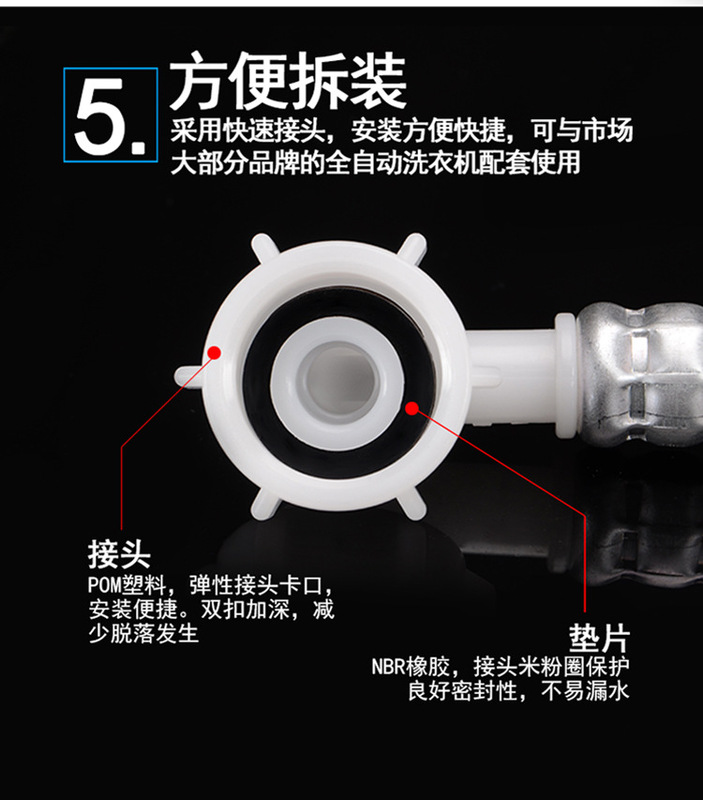 5. 方便拆装

采用快速接头，安装方便快捷，可与市场大部分品牌的全自动洗衣机配套使用

接头

POM塑料，弹性接头卡口，安装便捷。双扣加深，减少脱落发生

垫片

NBR橡胶，接头米粉圈保护良好密封性，不易漏水