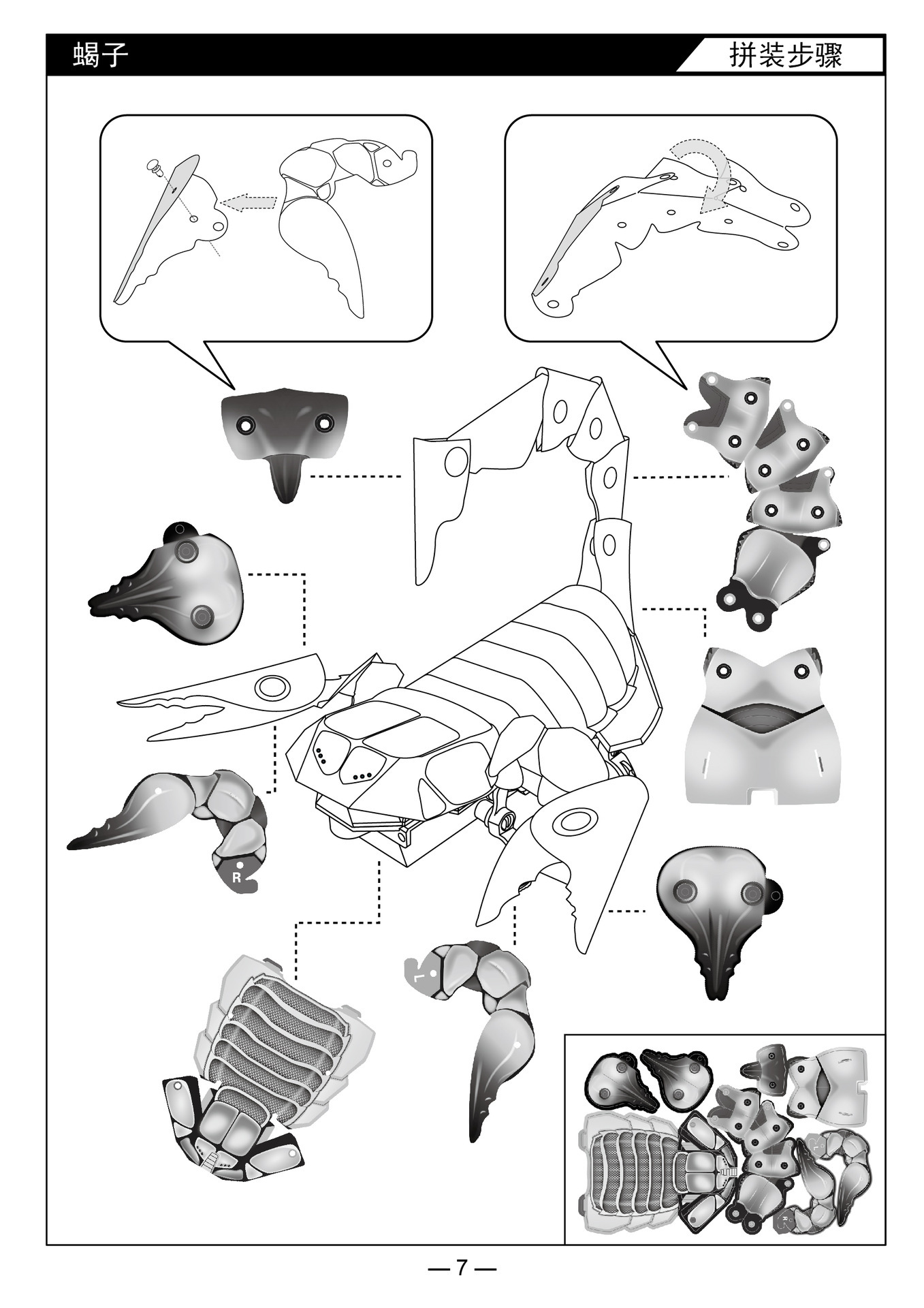 蝎子

拼装步骤

R

L

— 7 —