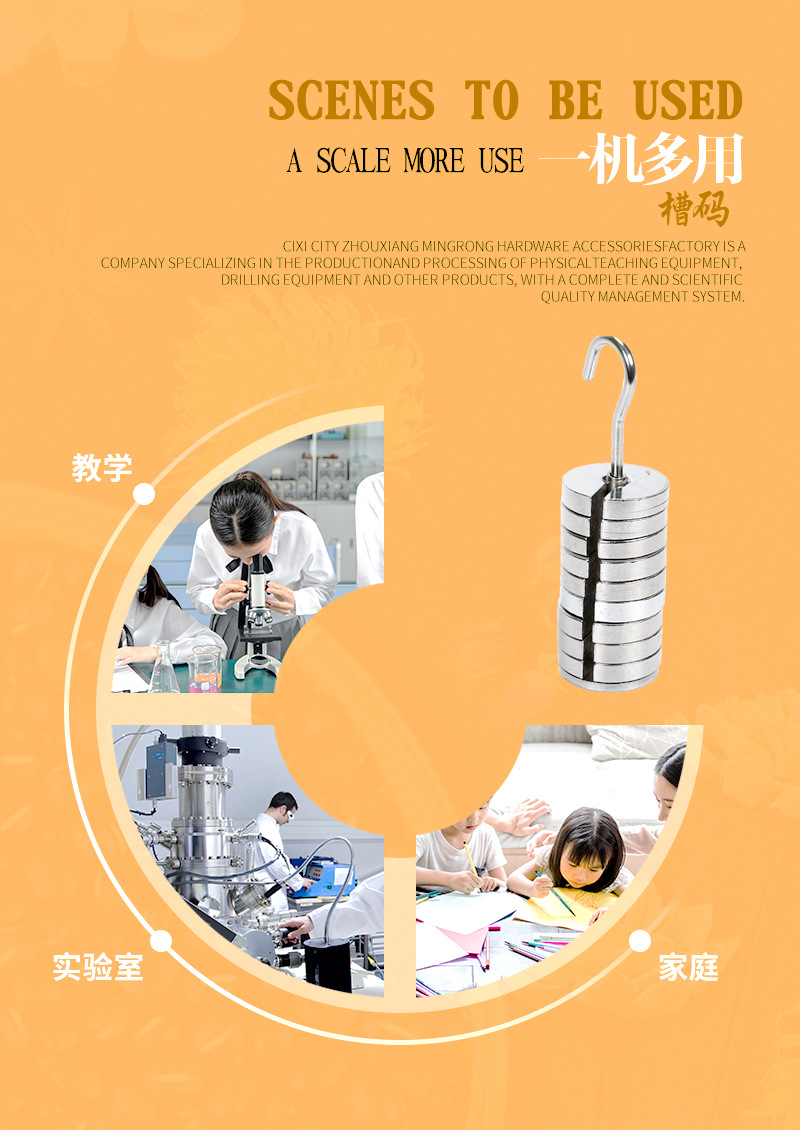 SCENES TO BE USED

A SCALE MORE USE 一机多用

槽码

CIXI CITY ZHOUXIANG MINGRONG HARDWARE ACCESSORIESFACTORY IS A COMPANY SPECIALIZING IN THE PRODUCTIONAND PROCESSING OF PHYSICALTEACHING EQUIPMENT, DRILLING EQUIPMENT AND OTHER PRODUCTS, WITH A COMPLETE AND SCIENTIFIC QUALITY MANAGEMENT SYSTEM.

教学

实验室

家庭