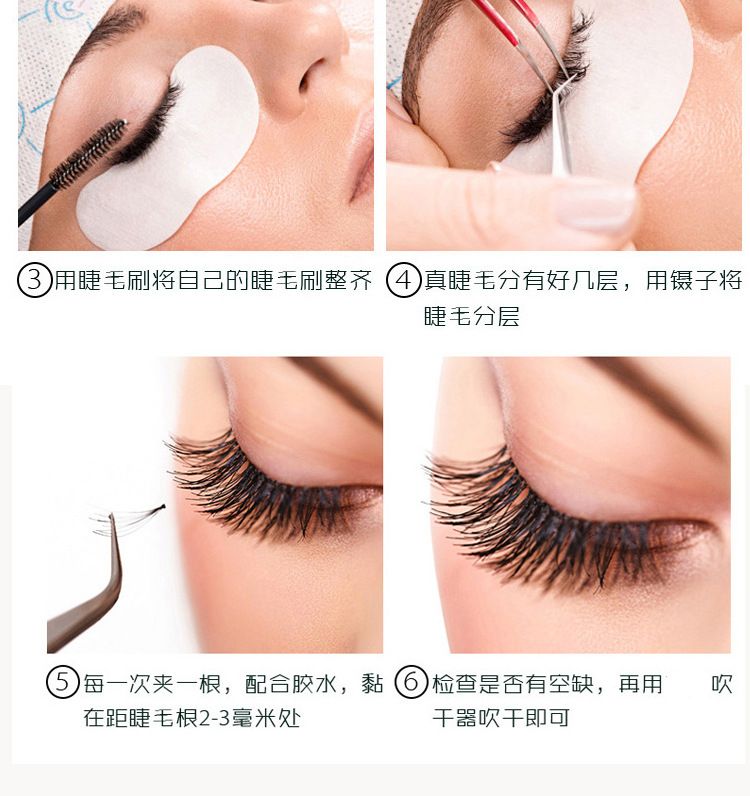 ③用睫毛刷将自己的睫毛刷整齐

④真睫毛分有好几层，用镊子将睫毛分层

⑤每一次夹一根，配合胶水，黏在距睫毛根2-3毫米处

⑥检查是否有空缺，再用 吹干器吹干即可