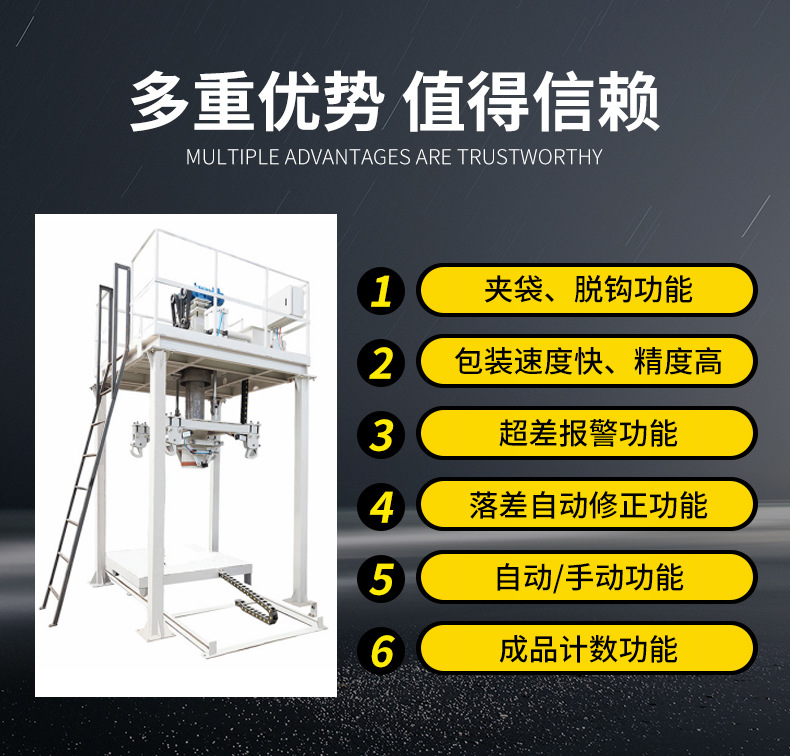 多重优势 值得信赖
MULTIPLE ADVANTAGES ARE TRUSTWORTHY

1 夹袋、脱钩功能
2 包装速度快、精度高
3 超差报警功能
4 落差自动修正功能
5 自动/手动功能
6 成品计数功能