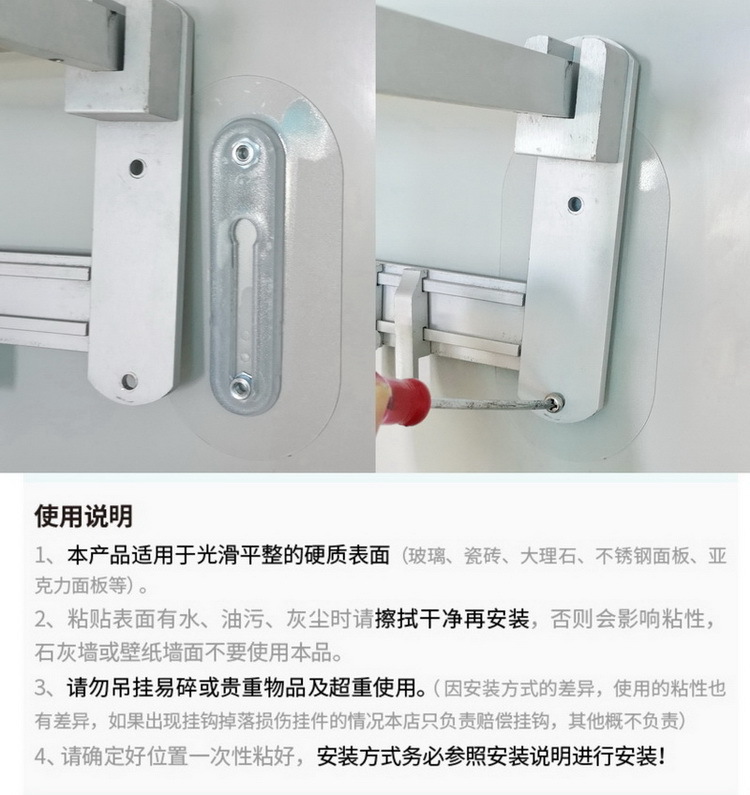 使用说明

1、本产品适用于光滑平整的硬质表面（玻璃、瓷砖、大理石、不锈钢面板、亚克力面板等）。

2、粘贴表面有水、油污、灰尘时请擦拭干净再安装，否则会影响粘性，石灰墙或壁纸墙面不要使用本品。

3、请勿吊挂易碎或贵重物品及超重使用。（因安装方式的差异，使用的粘性也有差异，如果出现挂钩掉落损伤挂件的情况本店只负责赔偿挂钩，其他概不负责）

4、请确定好位置一次性粘好，安装方式务必参照安装说明进行安装！