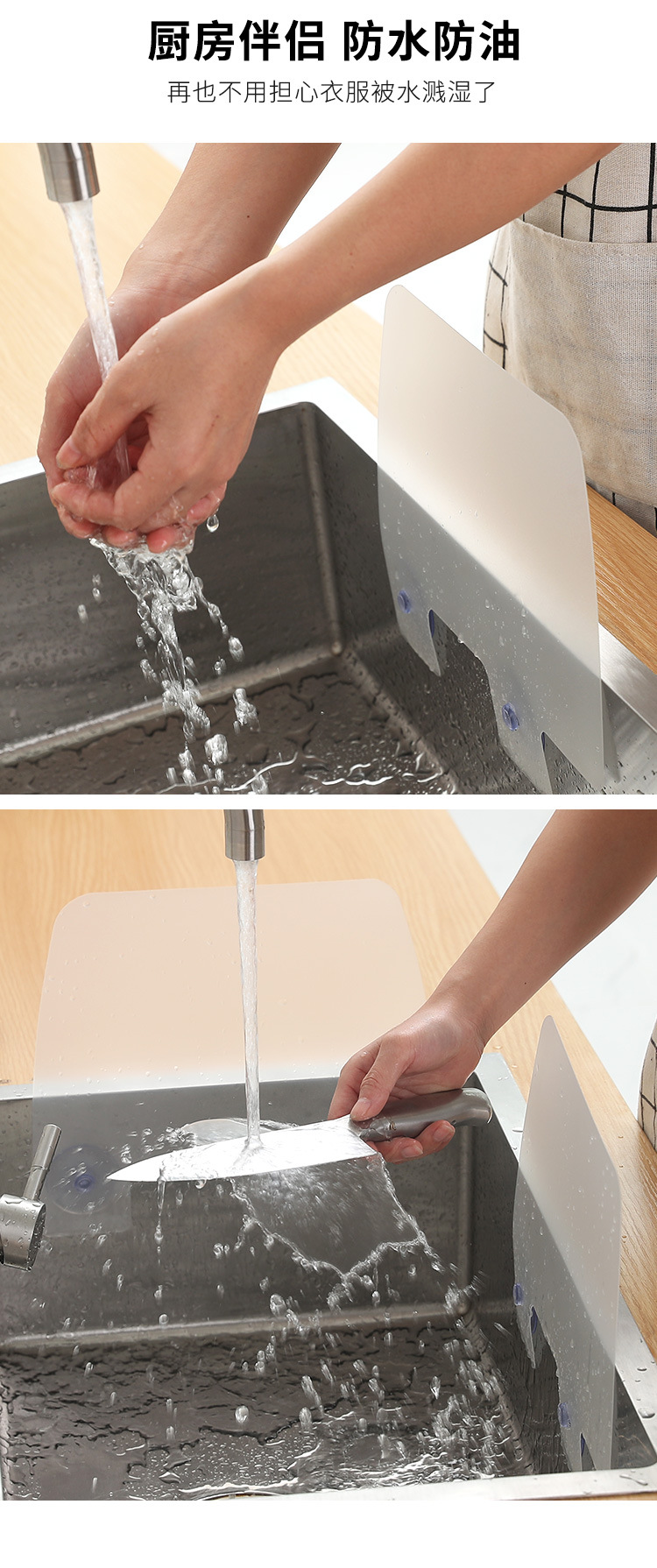 厨房伴侣 防水防油

再也不用担心衣服被水溅湿了