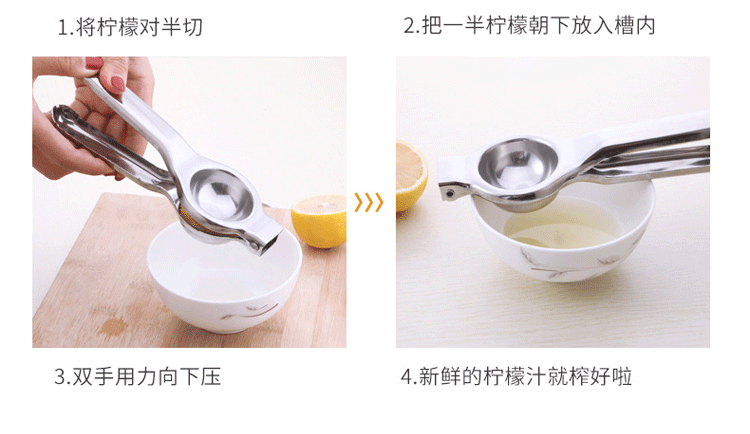 1.将柠檬对半切

2.把一半柠檬朝下放入槽内

3.双手用力向下压

4.新鲜的柠檬汁就榨好啦