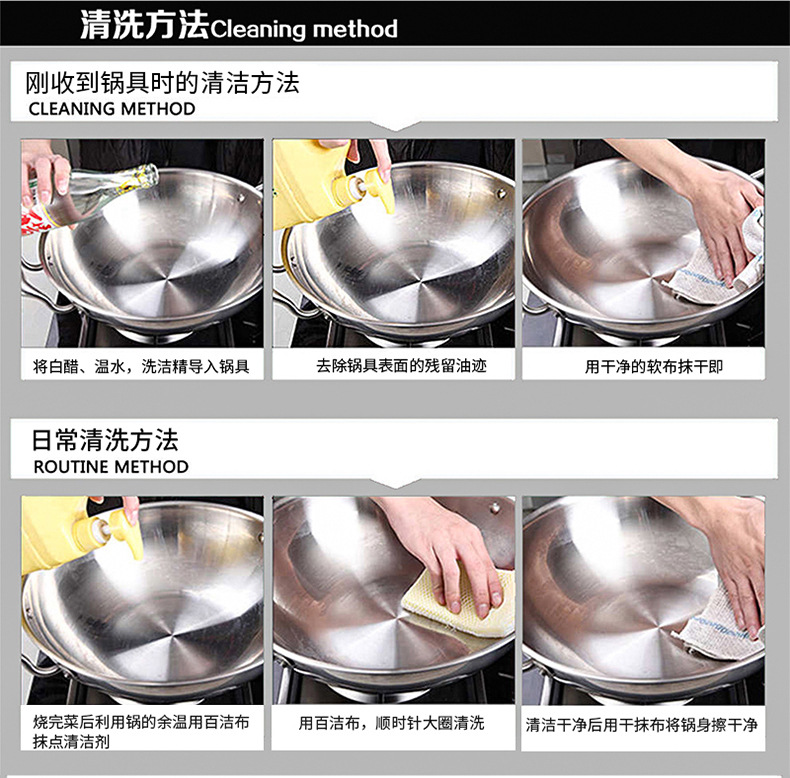 清洗方法Cleaning method

刚收到锅具时的清洁方法
CLEANING METHOD

将白醋、温水，洗洁精导入锅具

去除锅具表面的残留油迹

用干净的软布抹干即

日常清洗方法
ROUTINE METHOD

烧完菜后利用锅的余温用百洁布抹点清洁剂

用百洁布，顺时针大圈清洗

清洁干净后用干抹布将锅身擦干净