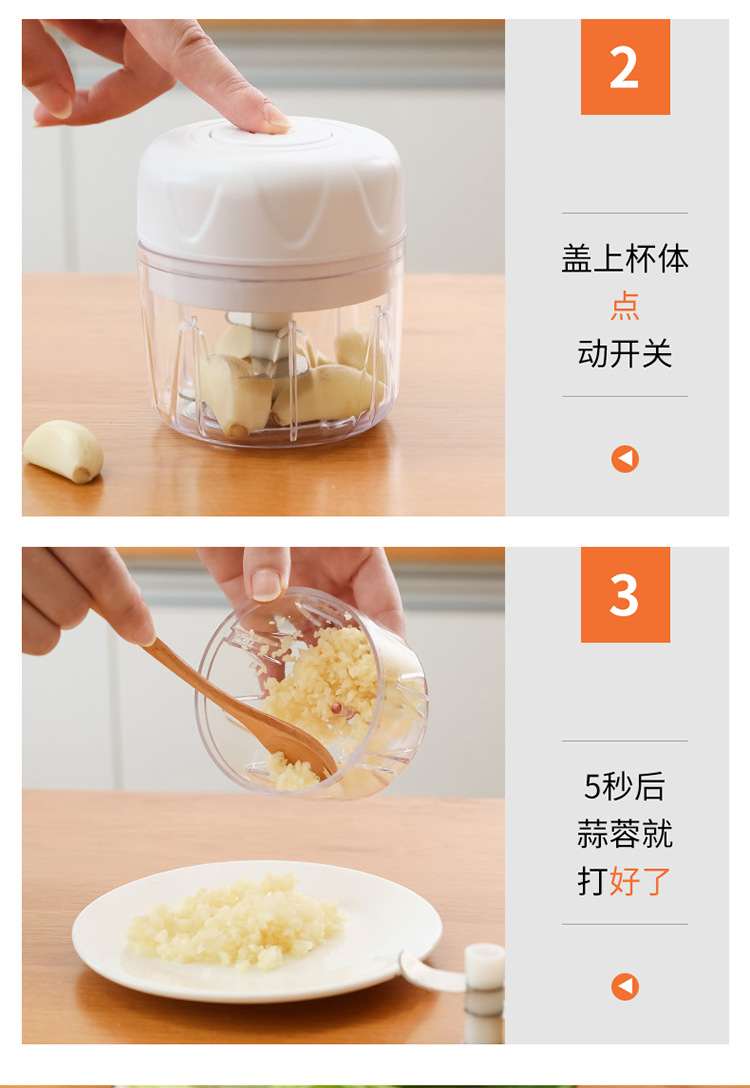 2

盖上杯体
点
动开关

3

5秒后
蒜蓉就
打好了