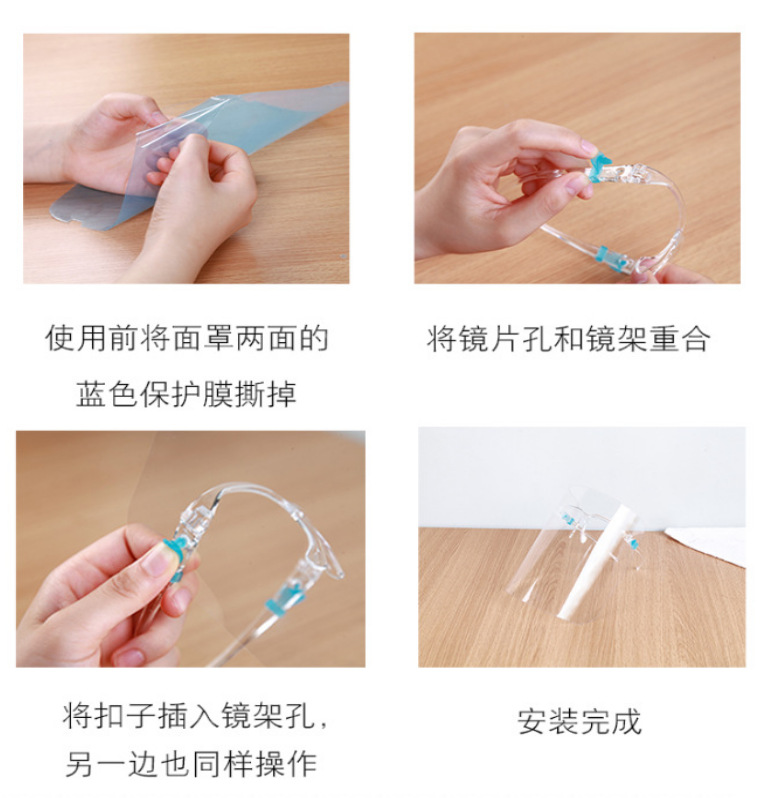 使用前将面罩两面的蓝色保护膜撕掉

将镜片孔和镜架重合

将扣子插入镜架孔，另一边也同样操作

安装完成