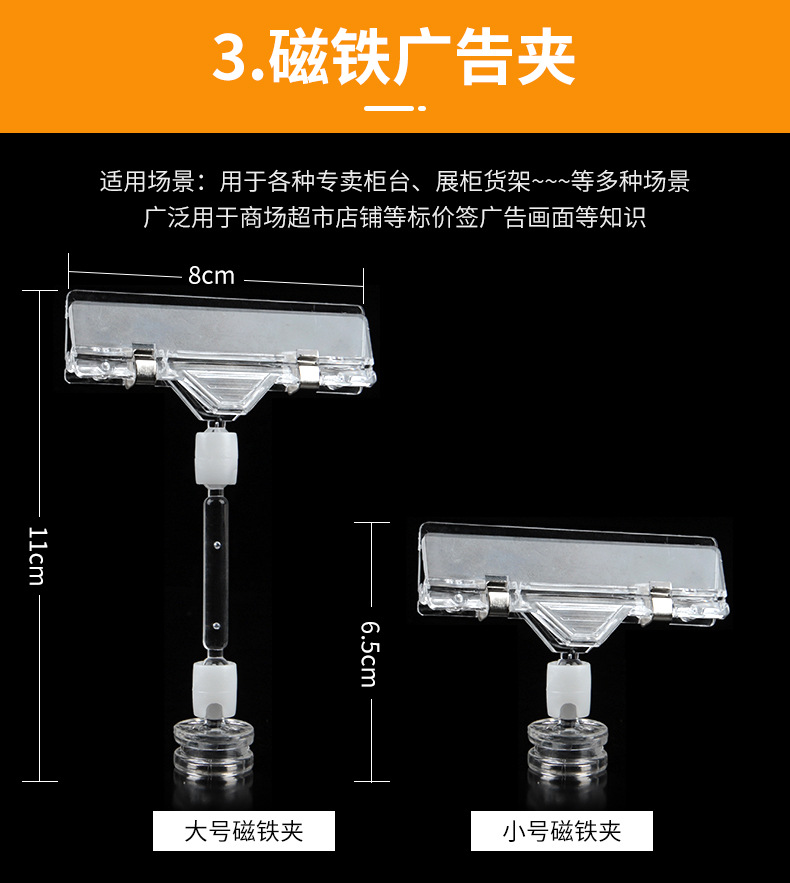 3.磁铁广告夹

适用场景：用于各种专卖柜台、展柜货架~~~等多种场景
广泛用于商场超市店铺等标价签广告画面等知识

8cm

11cm

6.5cm

大号磁铁夹

小号磁铁夹