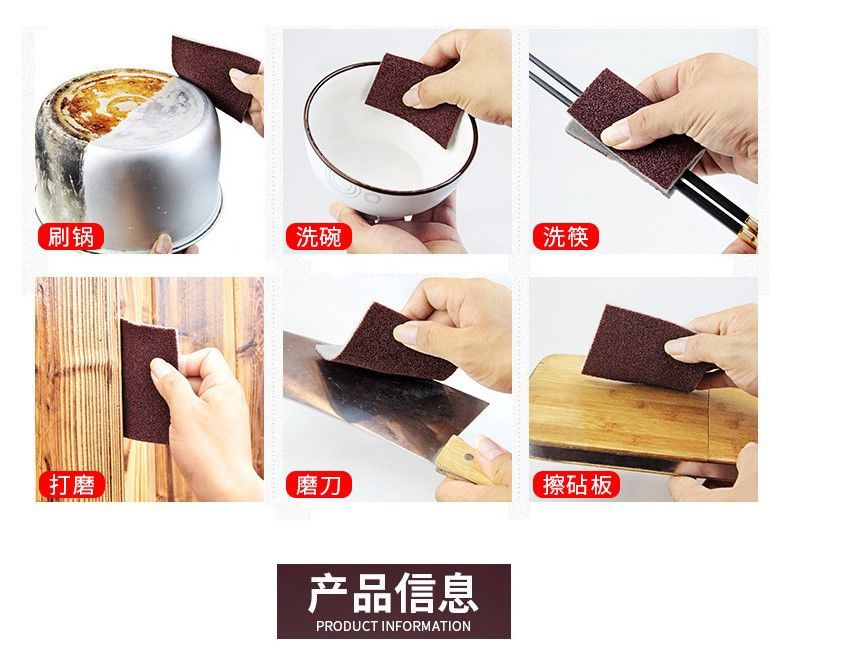 刷锅

洗碗

洗筷

打磨

磨刀

擦砧板

产品信息
PRODUCT INFORMATION