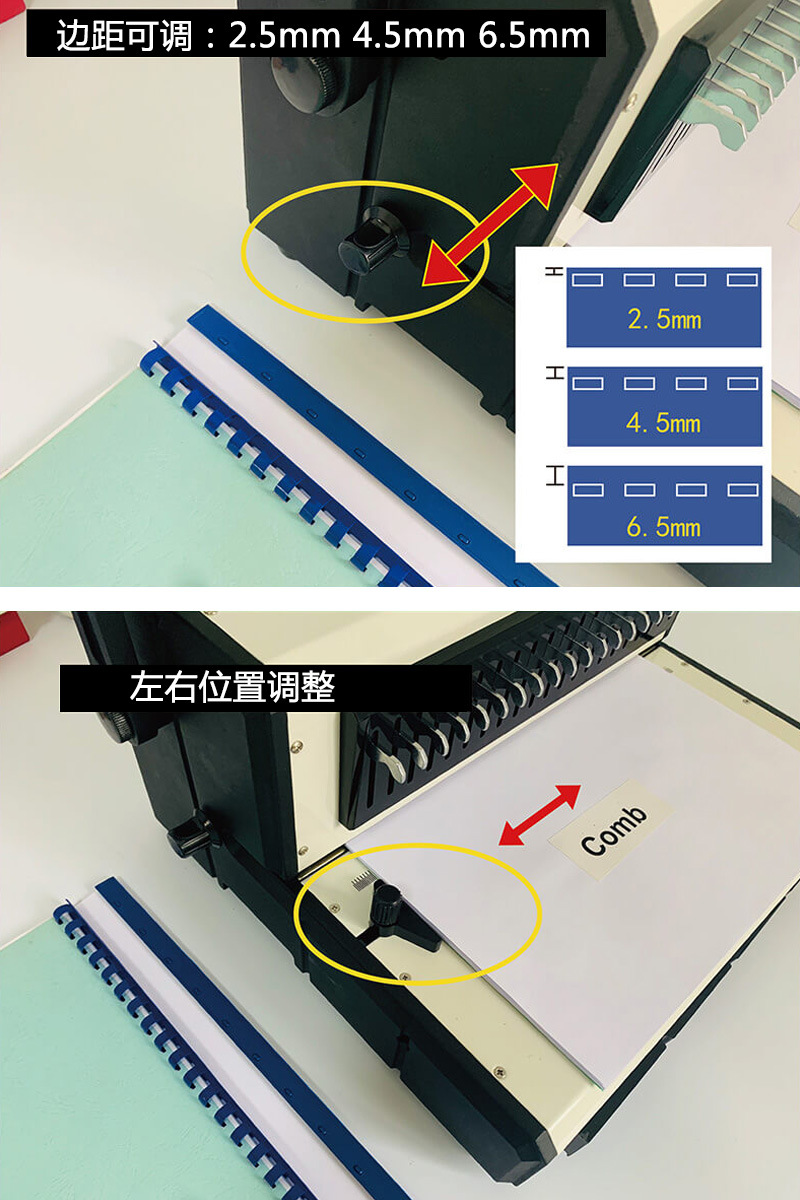 边距可调：2.5mm 4.5mm 6.5mm

2.5mm

4.5mm

6.5mm

左右位置调整

Comb