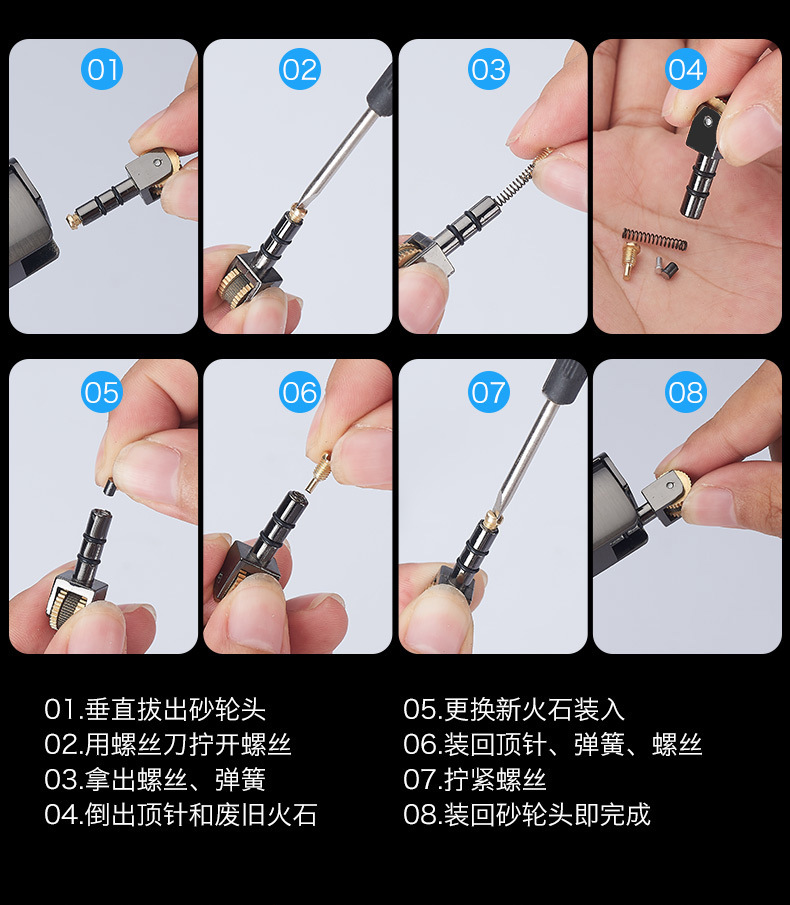 01

02

03

04

05

06

07

08

01.垂直拔出砂轮头
02.用螺丝刀拧开螺丝
03.拿出螺丝、弹簧
04.倒出顶针和废旧火石

05.更换新火石装入
06.装回顶针、弹簧、螺丝
07.拧紧螺丝
08.装回砂轮头即完成