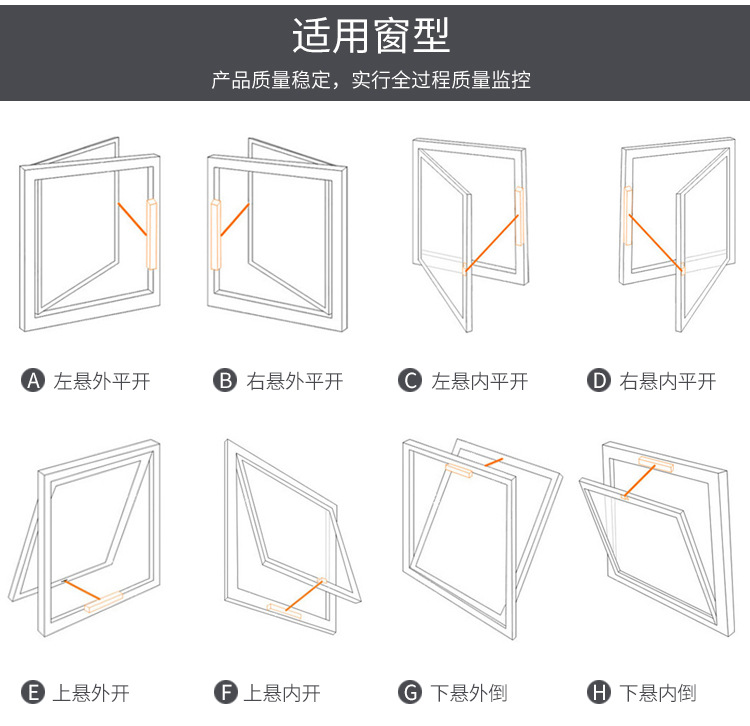 适用窗型

产品质量稳定，实行全过程质量监控

A 左悬外平开

B 右悬外平开

C 左悬内平开

D 右悬内平开

E 上悬外开

F 上悬内开

G 下悬外倒

H 下悬内倒