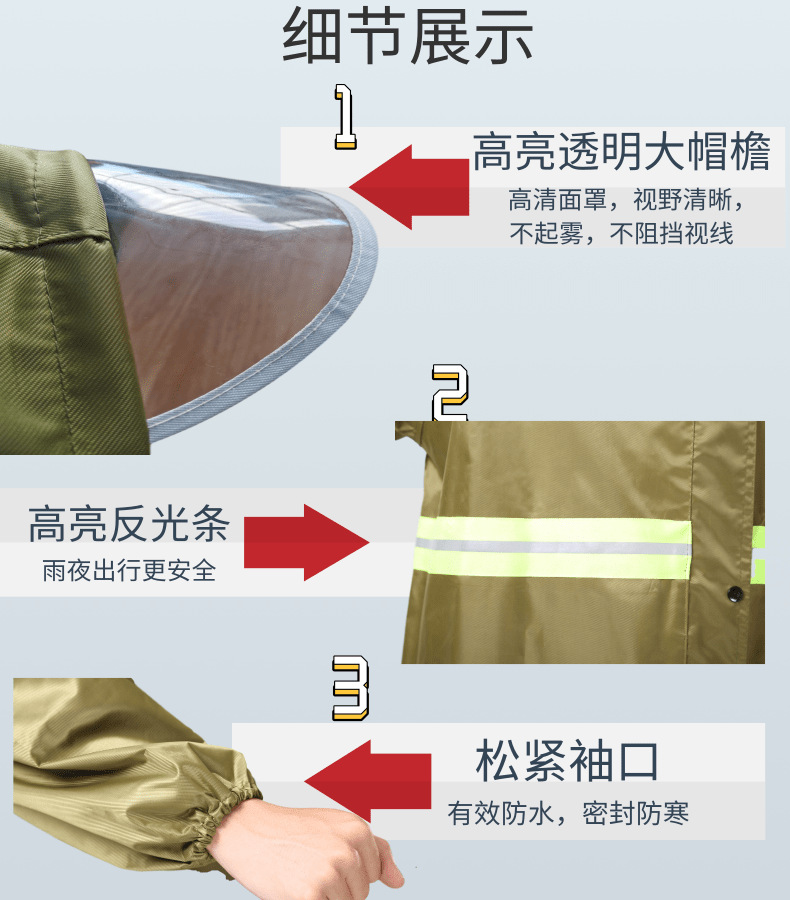 细节展示

1

高亮透明大帽檐
高清面罩，视野清晰，不起雾，不阻挡视线

2

高亮反光条
雨夜出行更安全

3

松紧袖口
有效防水，密封防寒